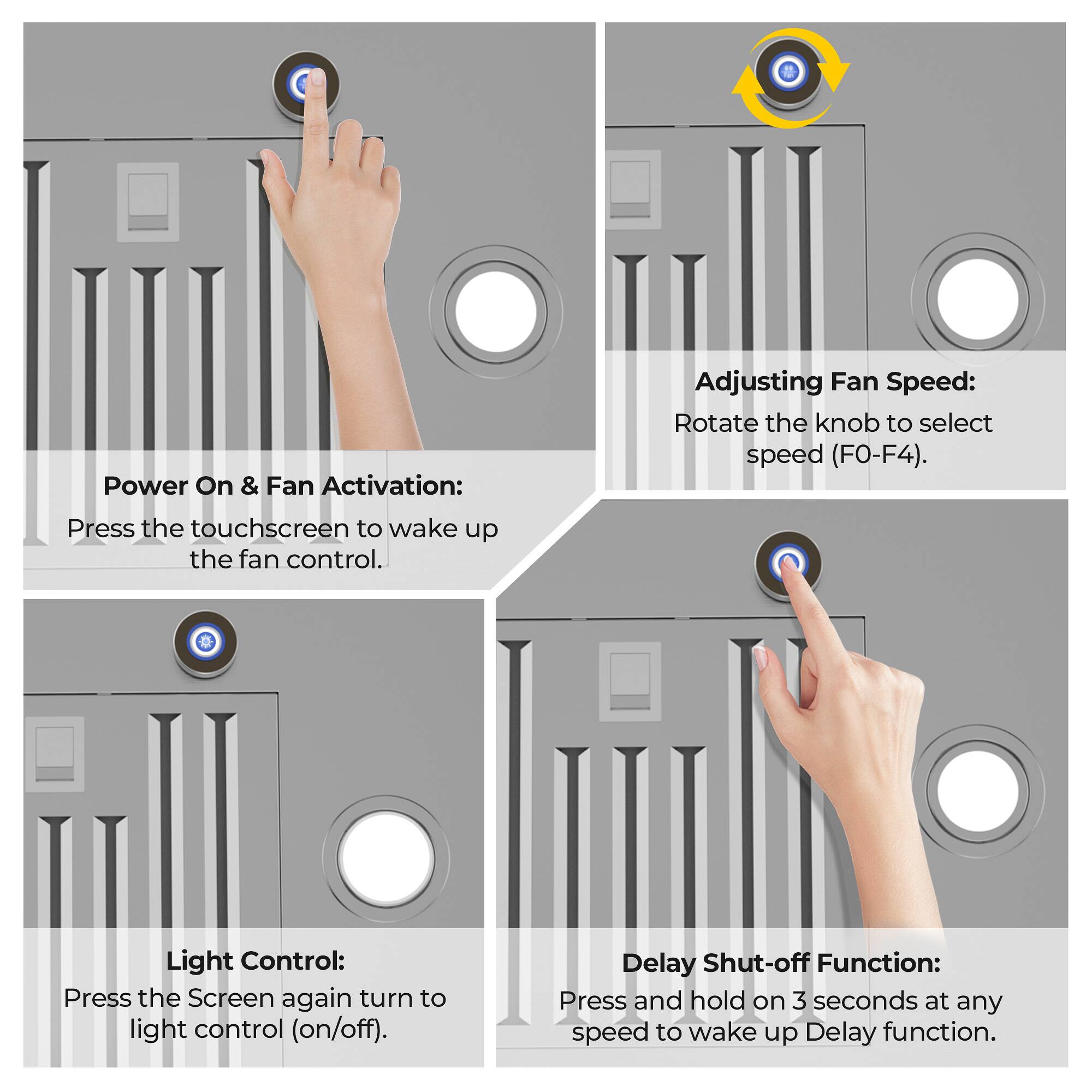 Fan

Power On & Fan Activation:
Press the touchscreen to wake up the fan control.

Adjusting Fan Speed:
Rotate the knob to select speed (F0-F4).

Light Control:
Press the Screen again turn to light control (on/off).

Delay Shut-off Function:
Press and hold on 3 seconds at any speed to wake up Delay function.