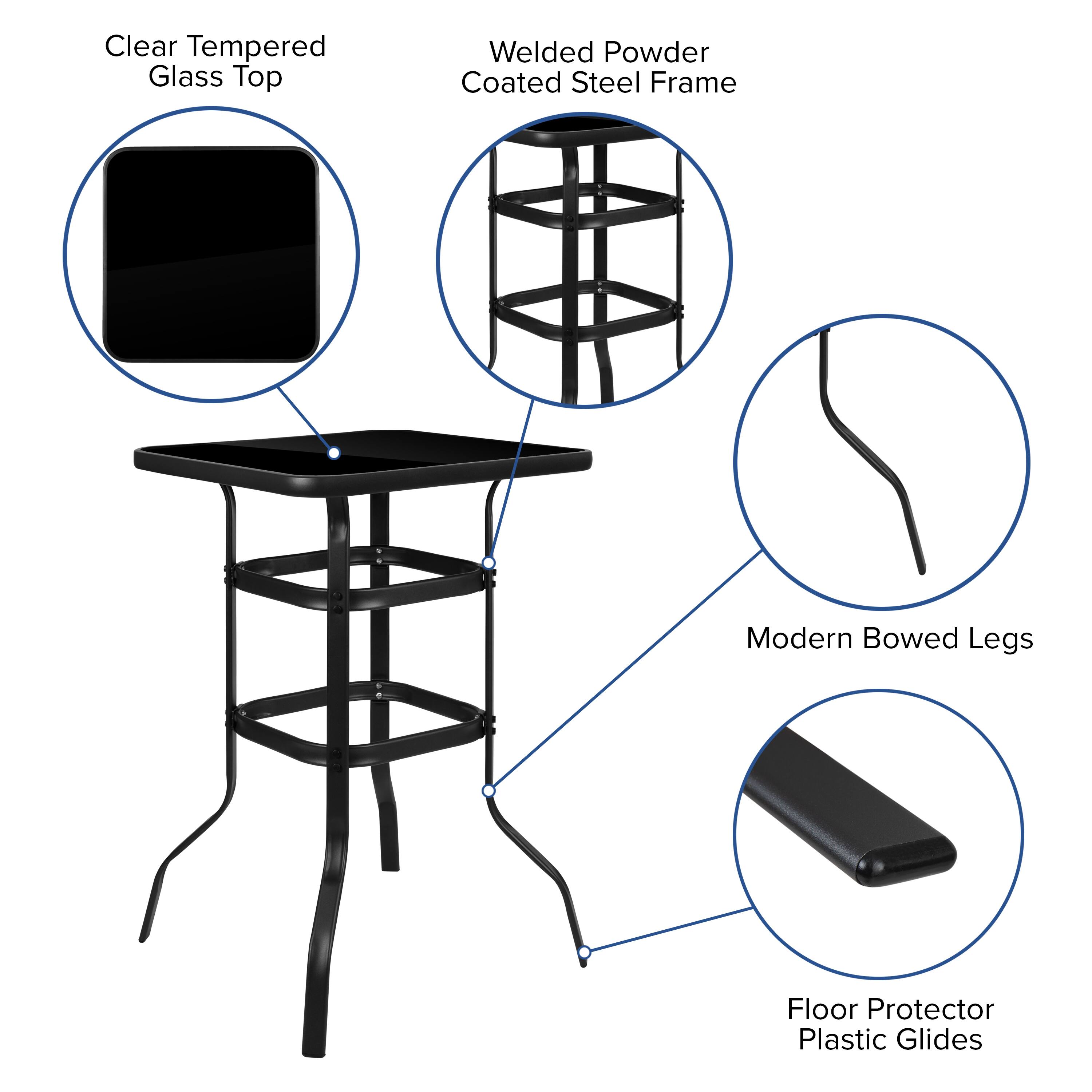 Clear Tempered Glass Top

Welded Powder Coated Steel Frame

Modern Bowed Legs

Floor Protector Plastic Glides