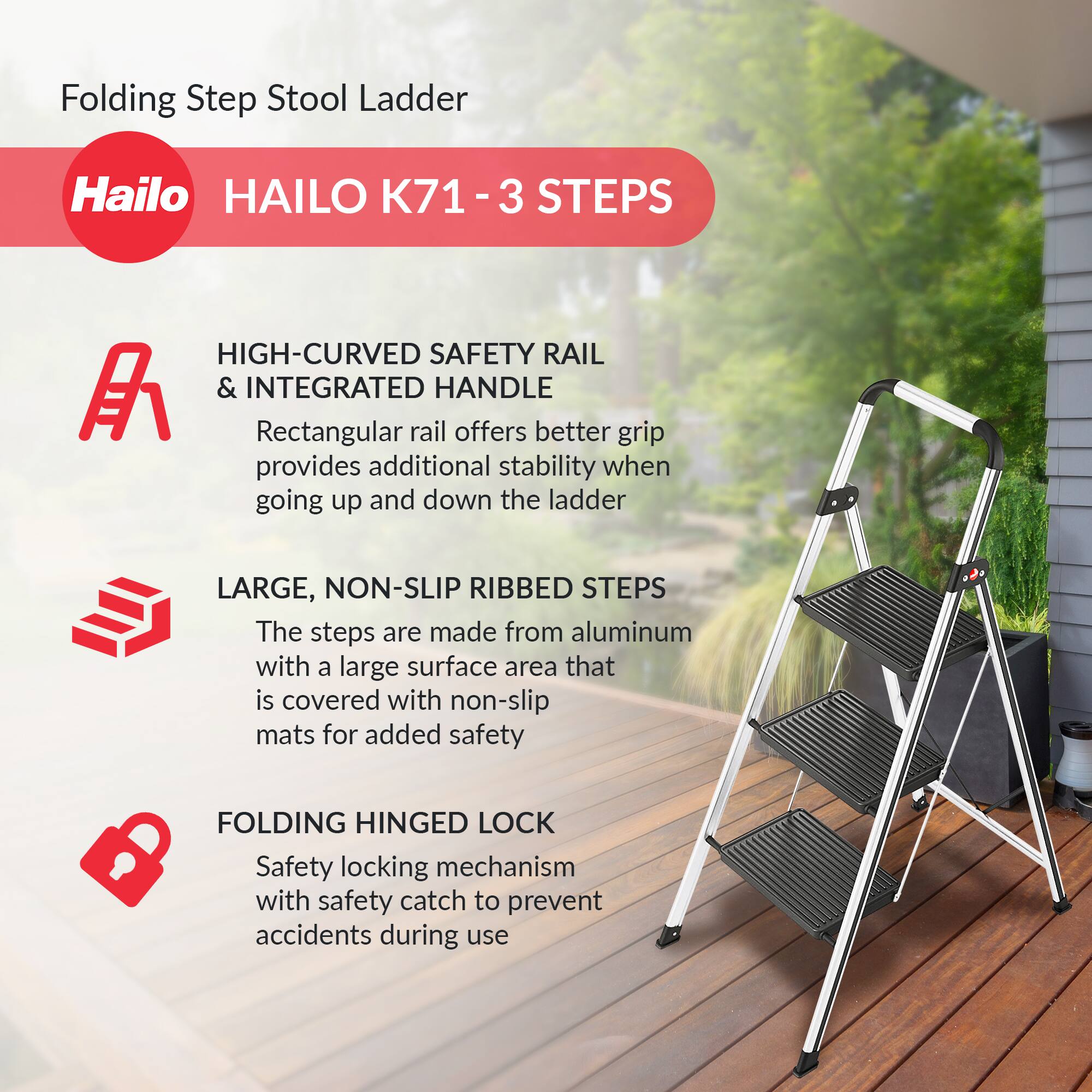 Folding Step Stool Ladder

Hailo

HAILO K71 - 3 STEPS

HIGH-CURVED SAFETY RAIL & INTEGRATED HANDLE

Rectangular rail offers better grip provides additional stability when going up and down the ladder

LARGE, NON-SLIP RIBBED STEPS

The steps are made from aluminum with a large surface area that is covered with non-slip mats for added safety

FOLDING HINGED LOCK

Safety locking mechanism with safety catch to prevent accidents during use