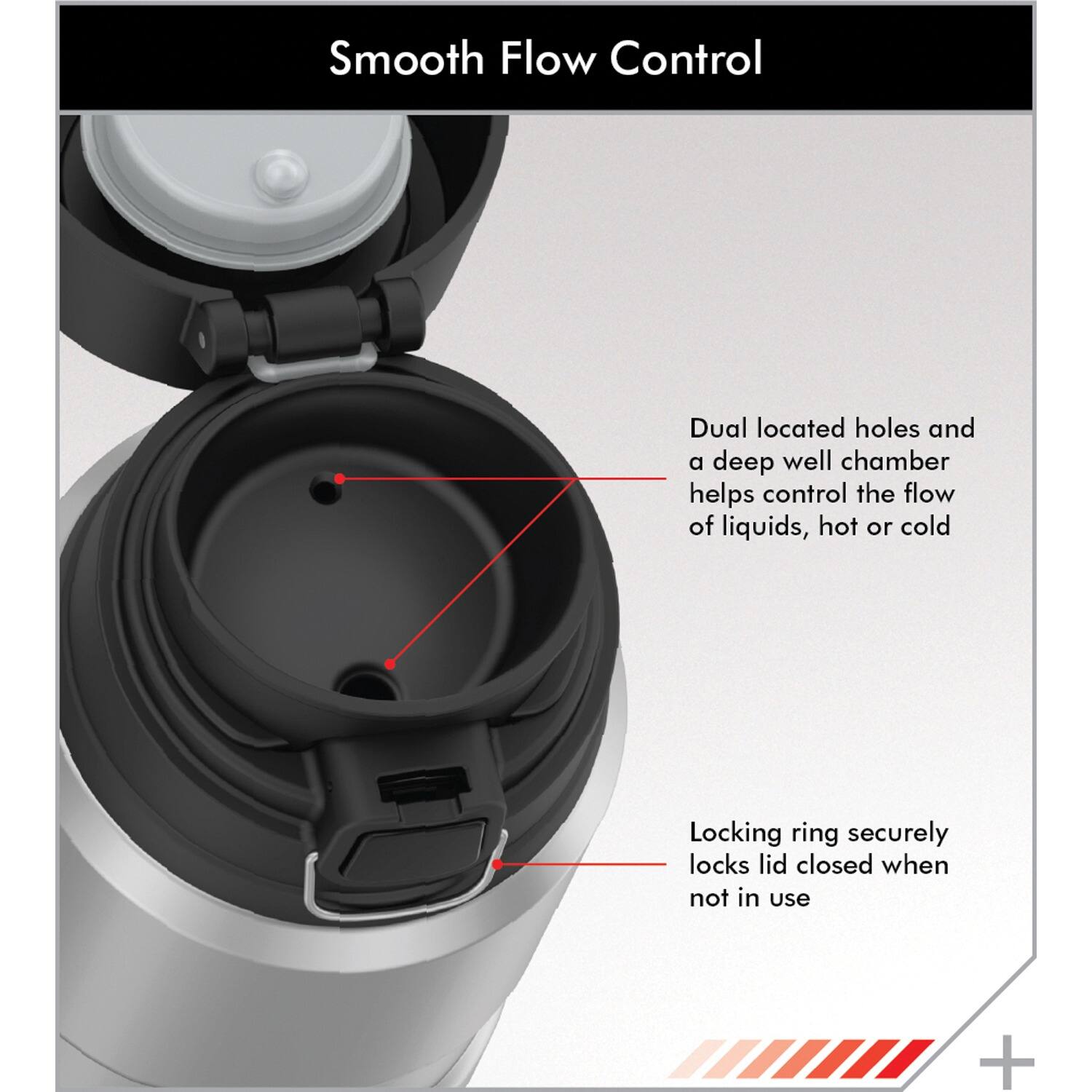 Smooth Flow Control

Dual located holes and a deep well chamber helps control the flow of liquids, hot or cold

Locking ring securely locks lid closed when not in use