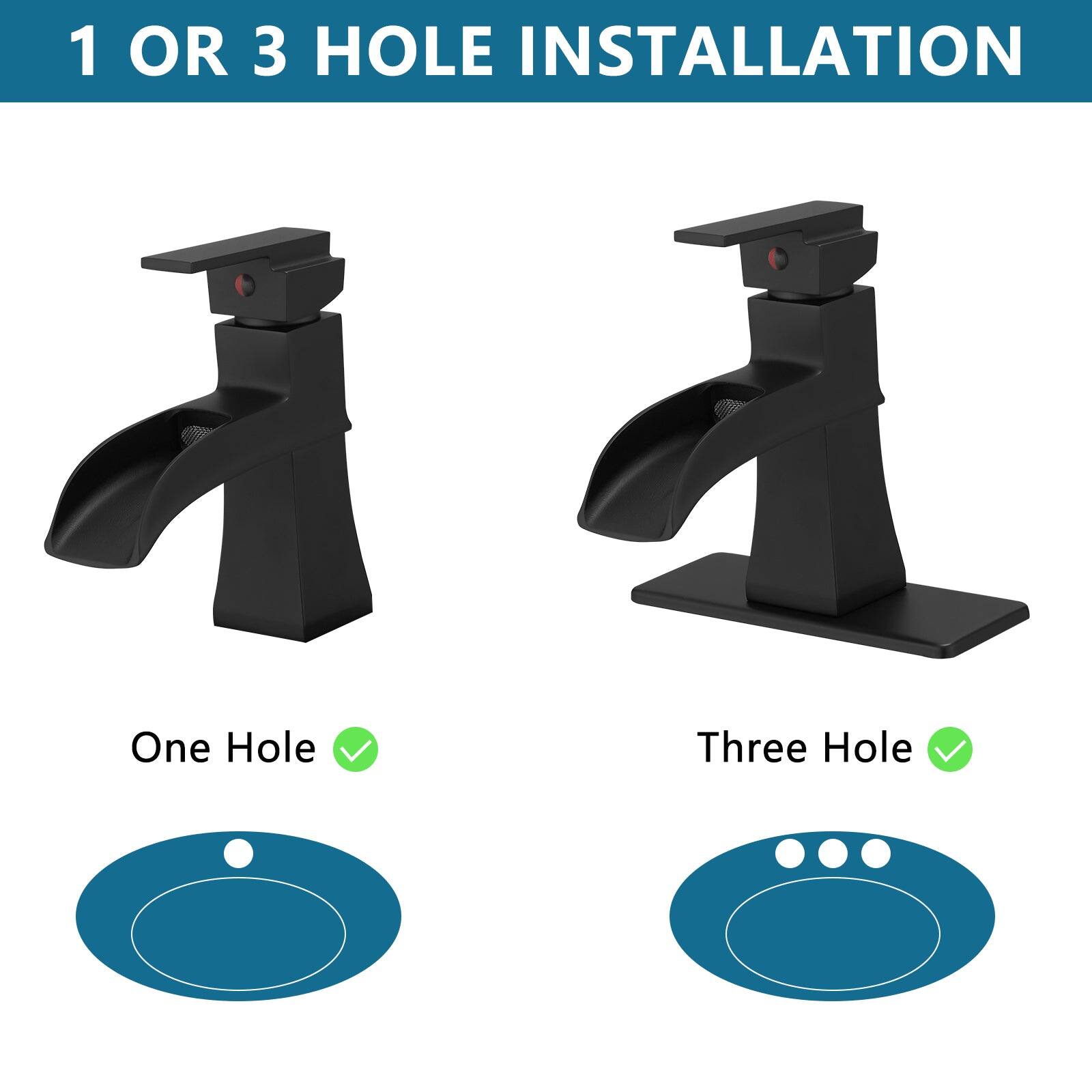 1 OR 3 HOLE INSTALLATION

One Hole

Three Hole