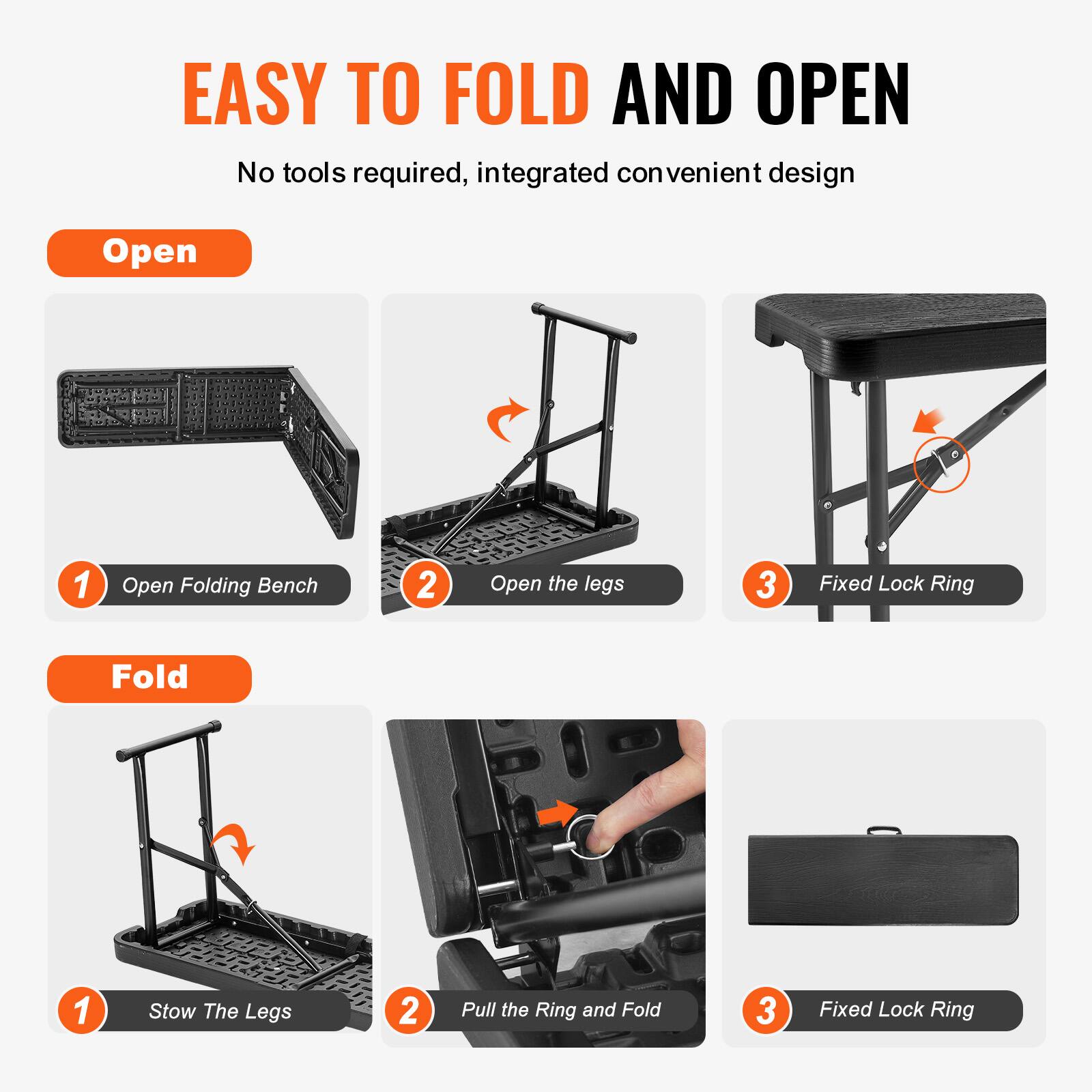 EASY TO FOLD AND OPEN

No tools required, integrated convenient design

Open

1 Open Folding Bench

2 Open the legs

3 Fixed Lock Ring

Fold

1 Stow The Legs

2 Pull the Ring and Fold

3 Fixed Lock Ring