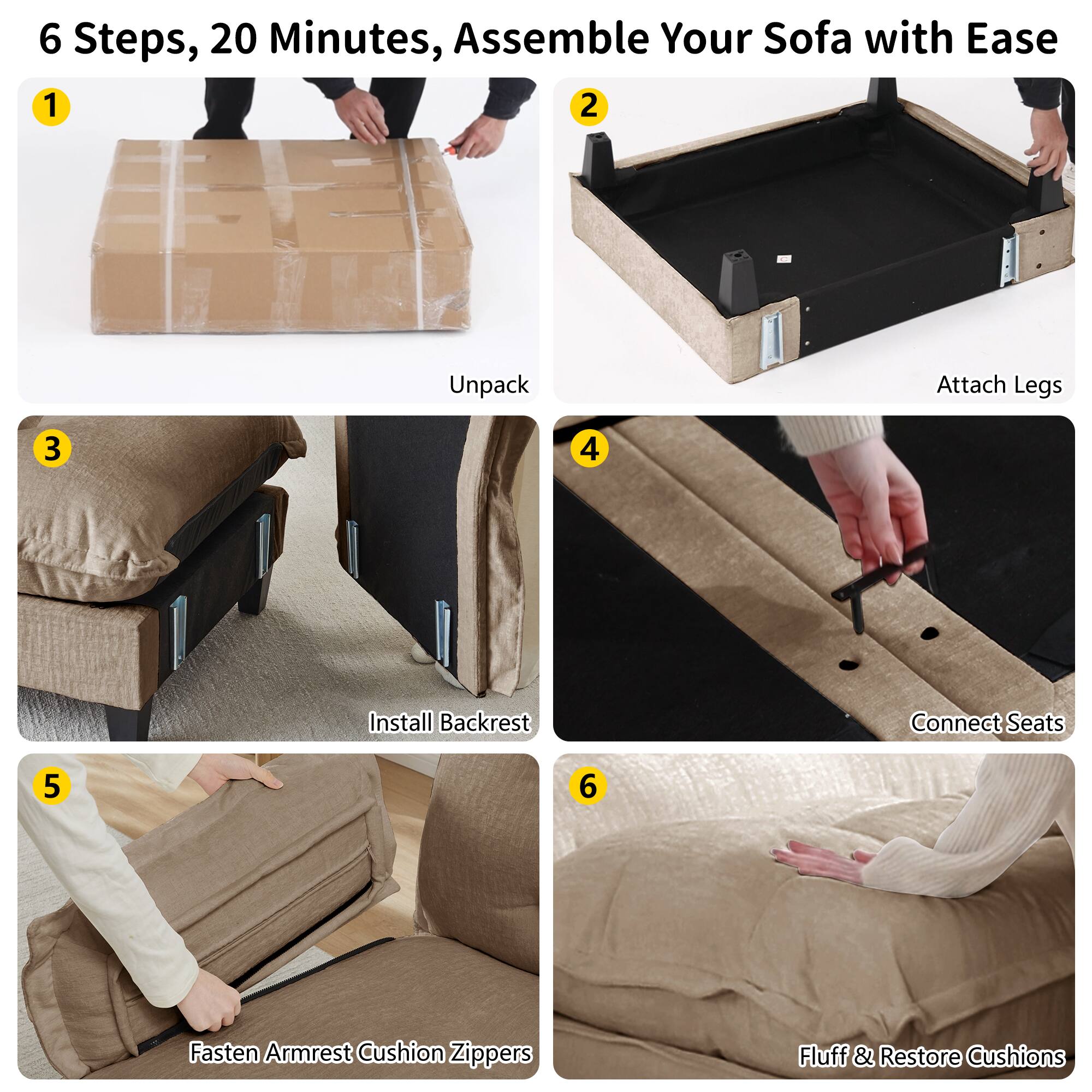 6 Steps, 20 Minutes, Assemble Your Sofa with Ease

1
Unpack

2
Attach Legs

3
Install Backrest

4
Connect Seats

5
Fasten Armrest Cushion Zippers

6
Fluff & Restore Cushions