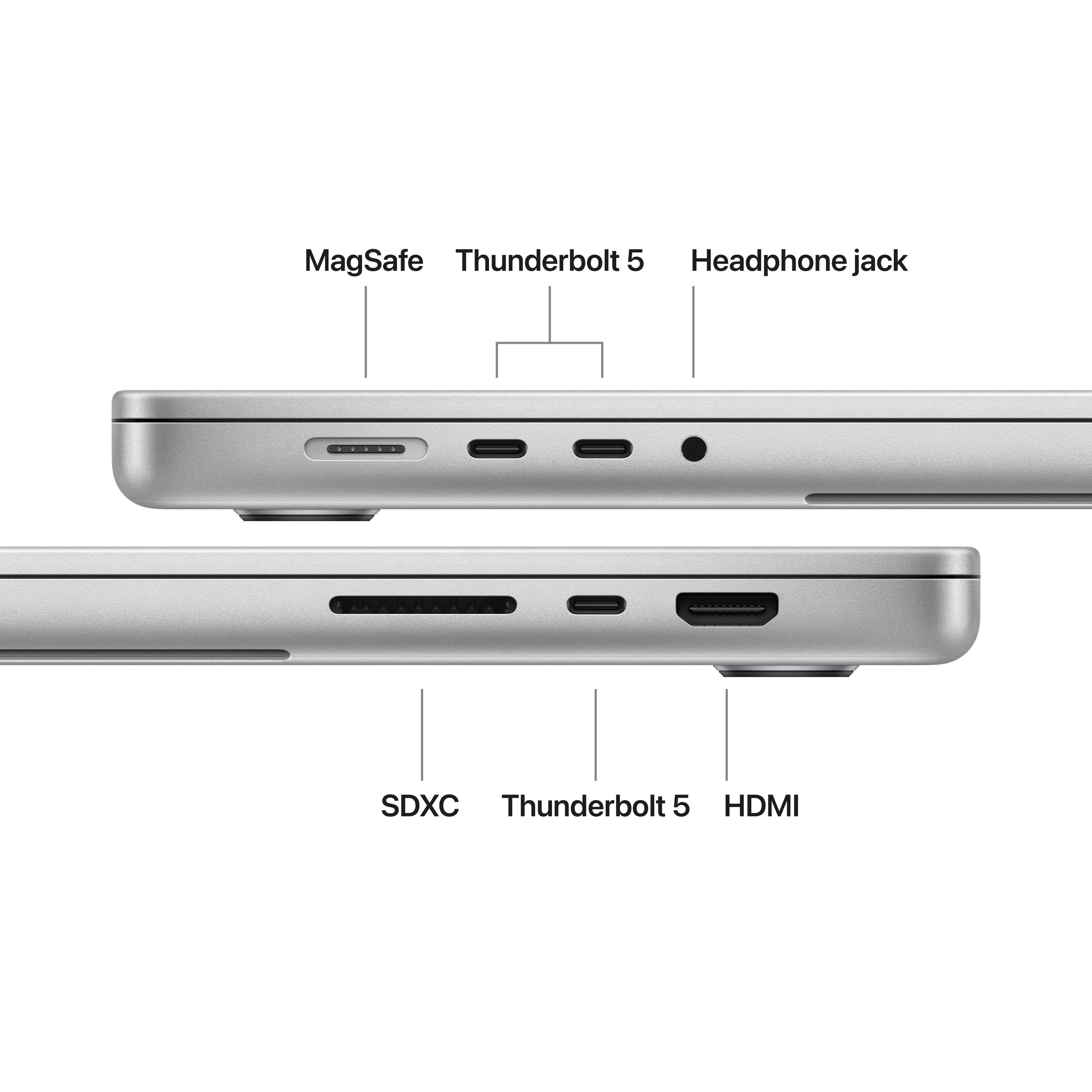 MagSafe Thunderbolt 5 Headphone jack

SDXC Thunderbolt 5 HDMI