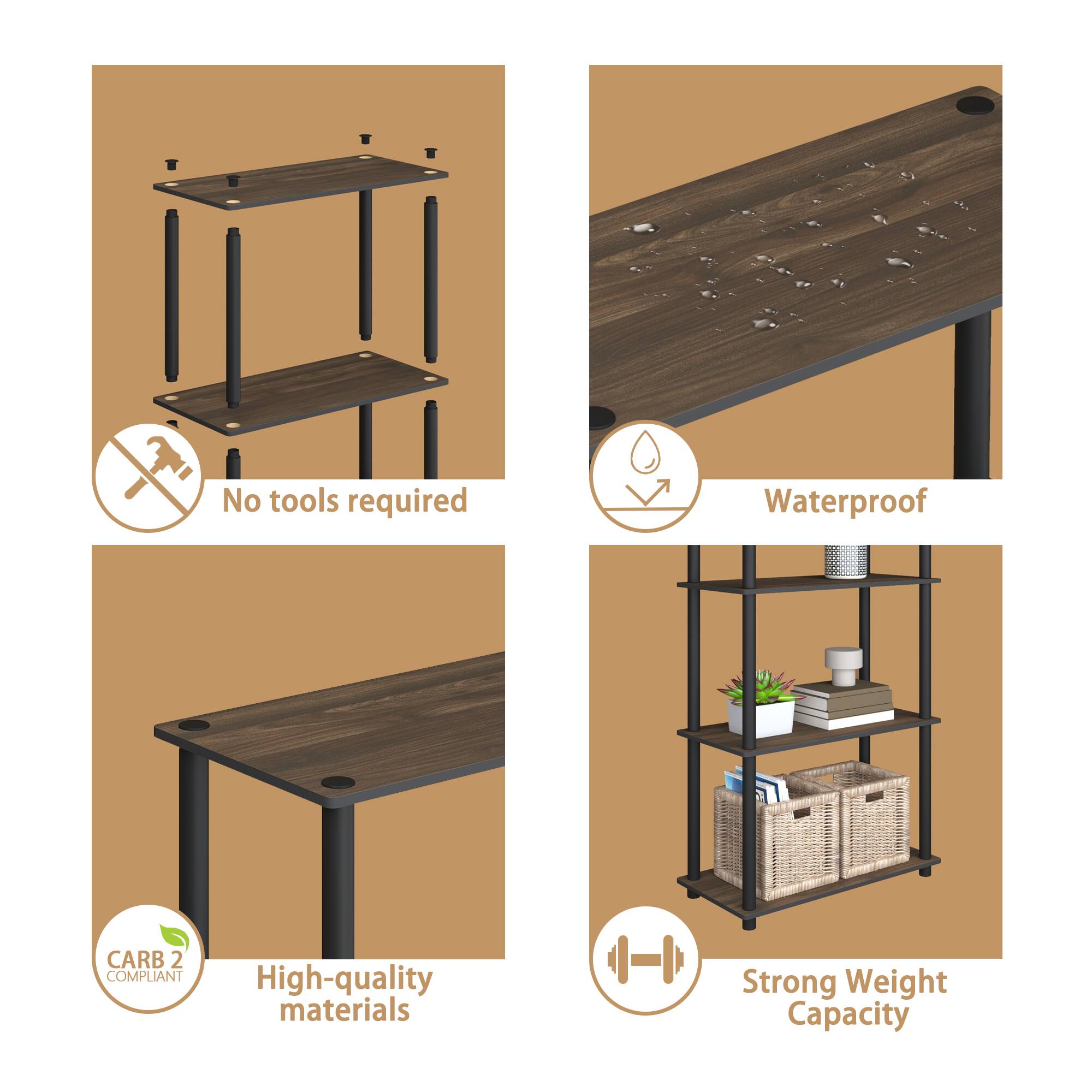 No tools required

Waterproof

CARB 2 COMPLIANT

High-quality materials

Strong Weight Capacity