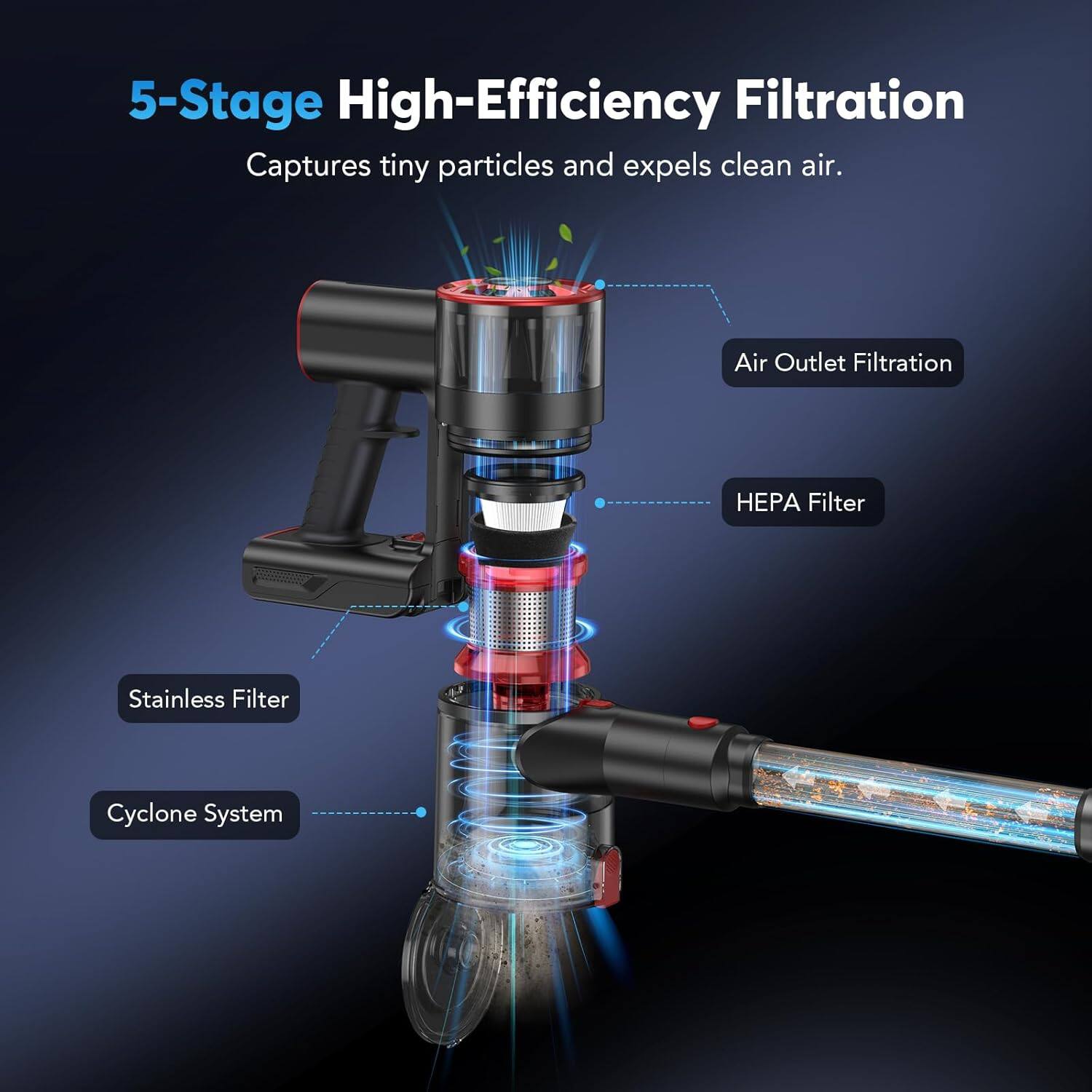 5-Stage High-Efficiency Filtration

Captures tiny particles and expels clean air.

Air Outlet Filtration

HEPA Filter

Stainless Filter

Cyclone System