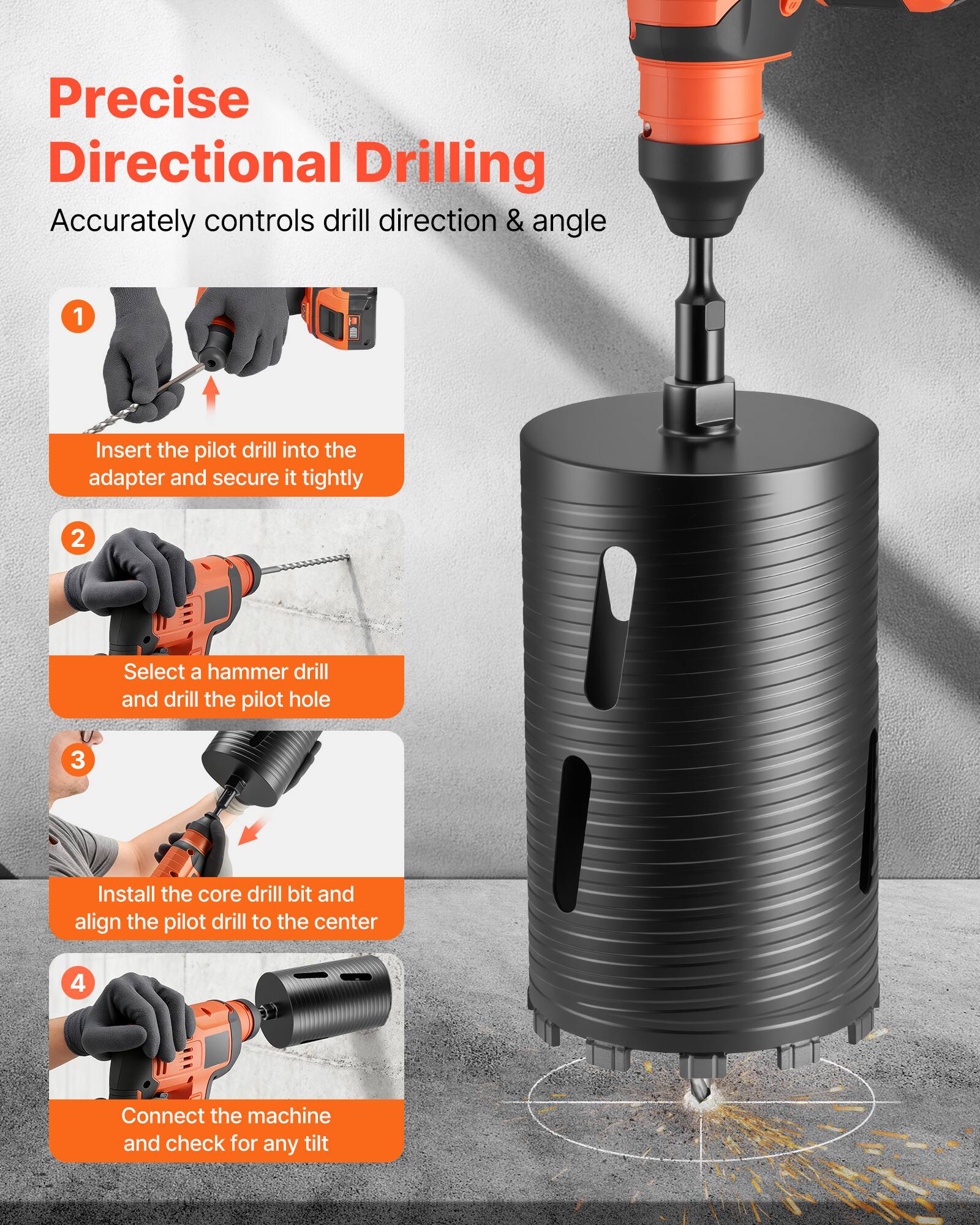 Precise Directional Drilling

Accurately controls drill direction & angle

1

Insert the pilot drill into the adapter and secure it tightly

2

Select a hammer drill and drill the pilot hole

3

Install the core drill bit and align the pilot drill to the center

4

Connect the machine and check for any tilt