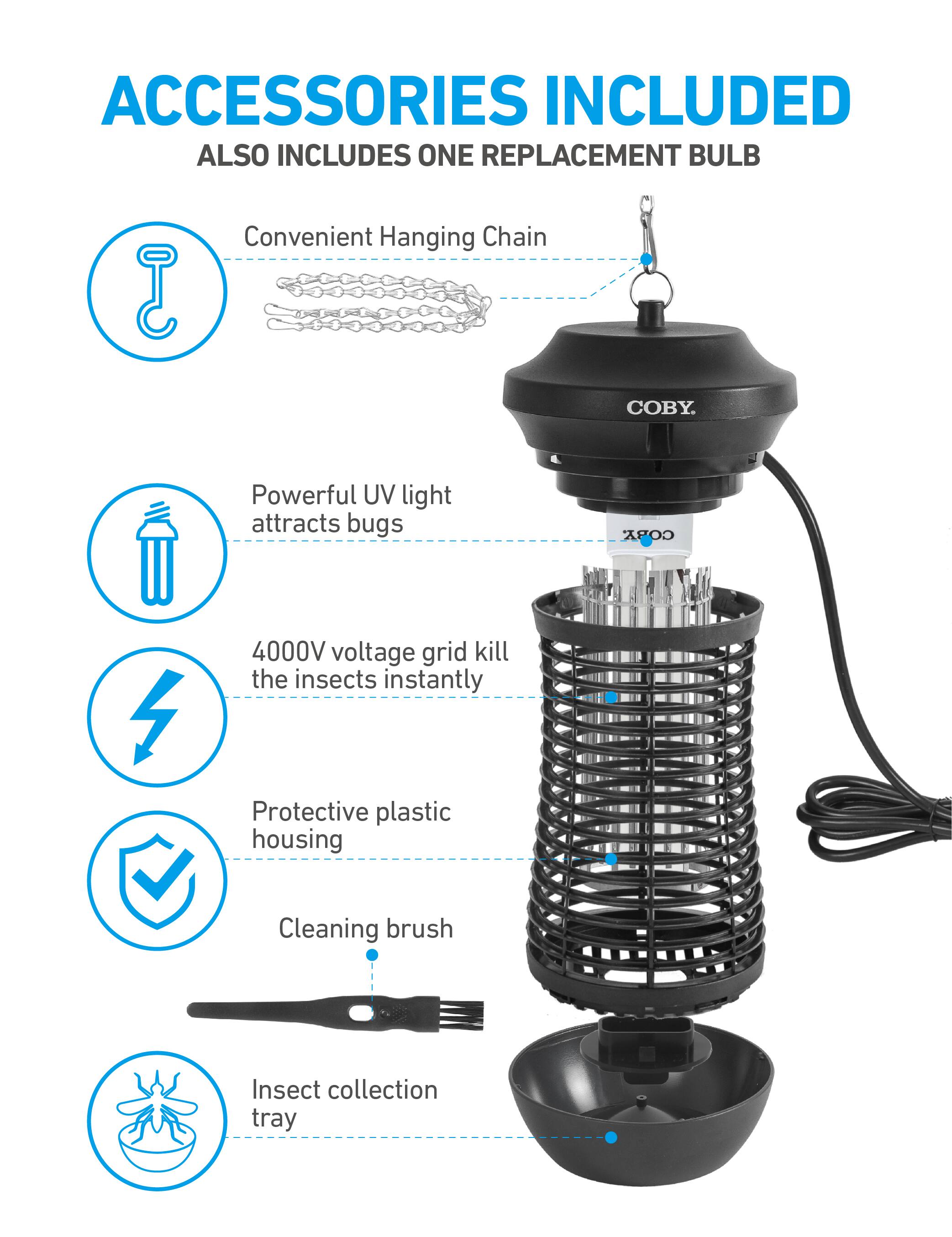 ACCESSORIES INCLUDED
ALSO INCLUDES ONE REPLACEMENT BULB

Convenient Hanging Chain

COBY.

Powerful UV light attracts bugs

COBY

4000V voltage grid kill the insects instantly

Protective plastic housing

Cleaning brush

Insect collection tray