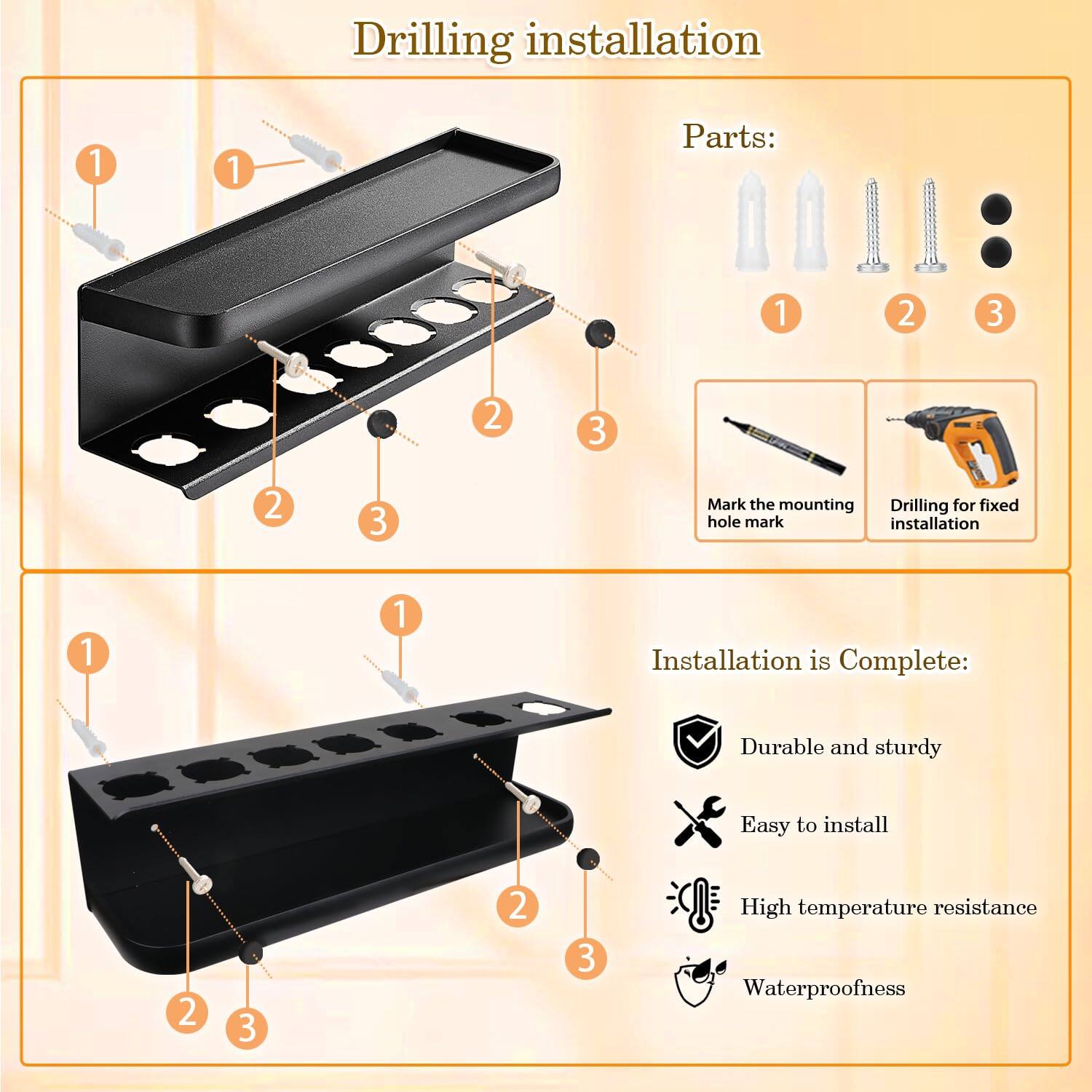 Drilling installation

1
1
2
3
2
3

Parts:

1
2
3

Mark the mounting hole mark

Drilling for fixed installation

1
1
2
3
2
3

Installation is Complete:

Durable and sturdy

Easy to install

High temperature resistance

Waterproofness