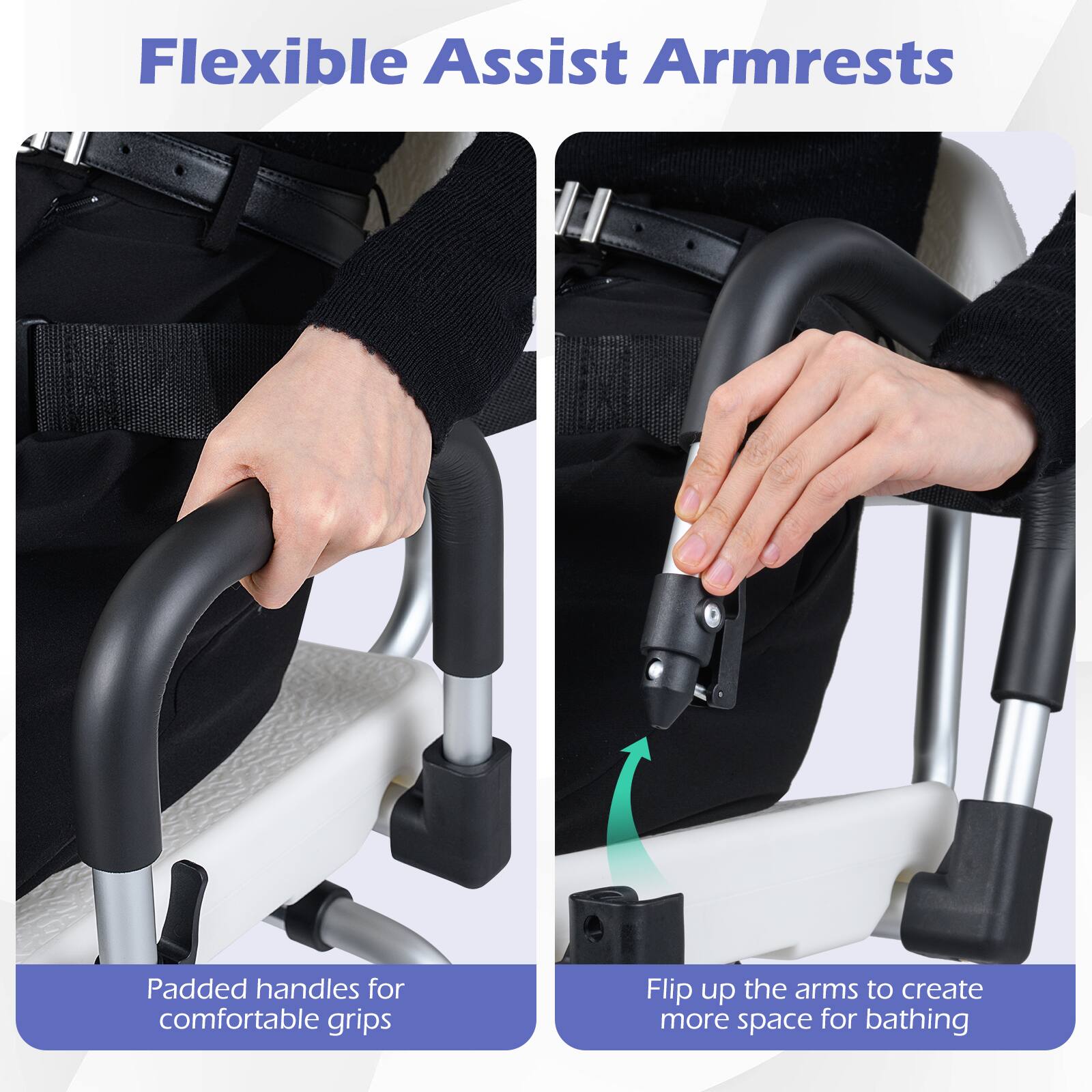 Flexible Assist Armrests

Padded handles for comfortable grips

Flip up the arms to create more space for bathing