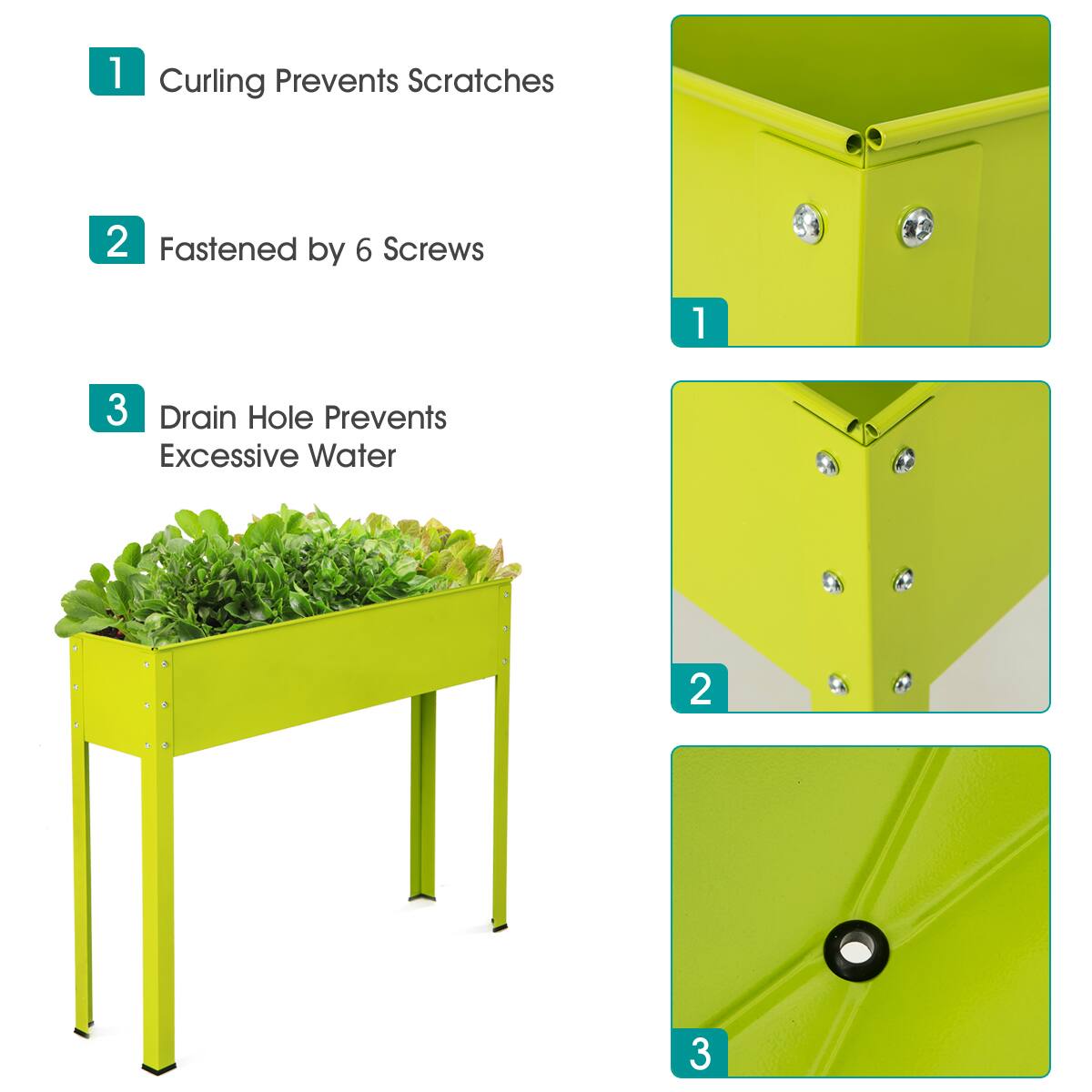 1 Curling Prevents Scratches

2 Fastened by 6 Screws

3 Drain Hole Prevents Excessive Water

1

2

3