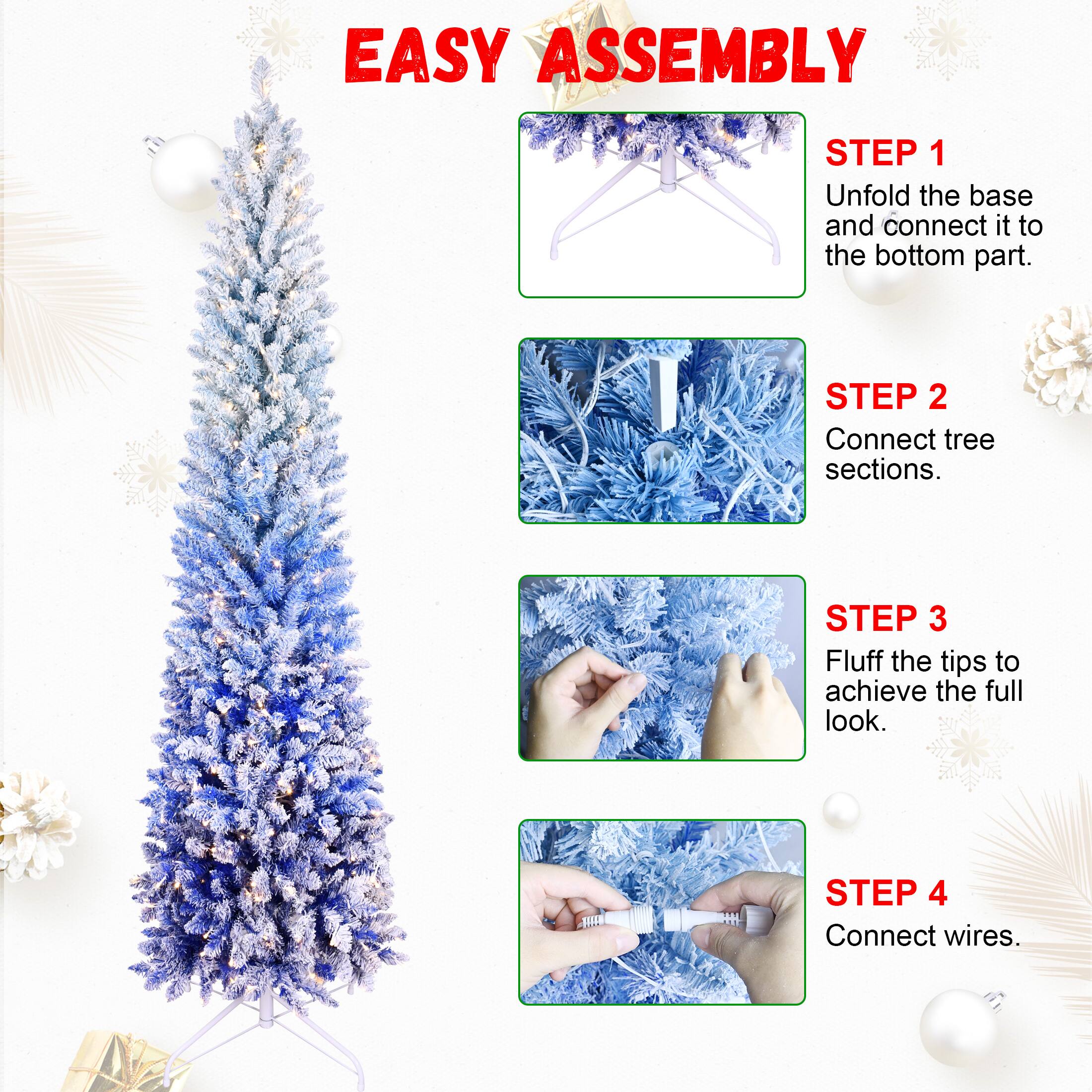 EASY ASSEMBLY

STEP 1
Unfold the base and connect it to the bottom part.

STEP 2
Connect tree sections.

STEP 3
Fluff the tips to achieve the full look.

STEP 4
Connect wires.