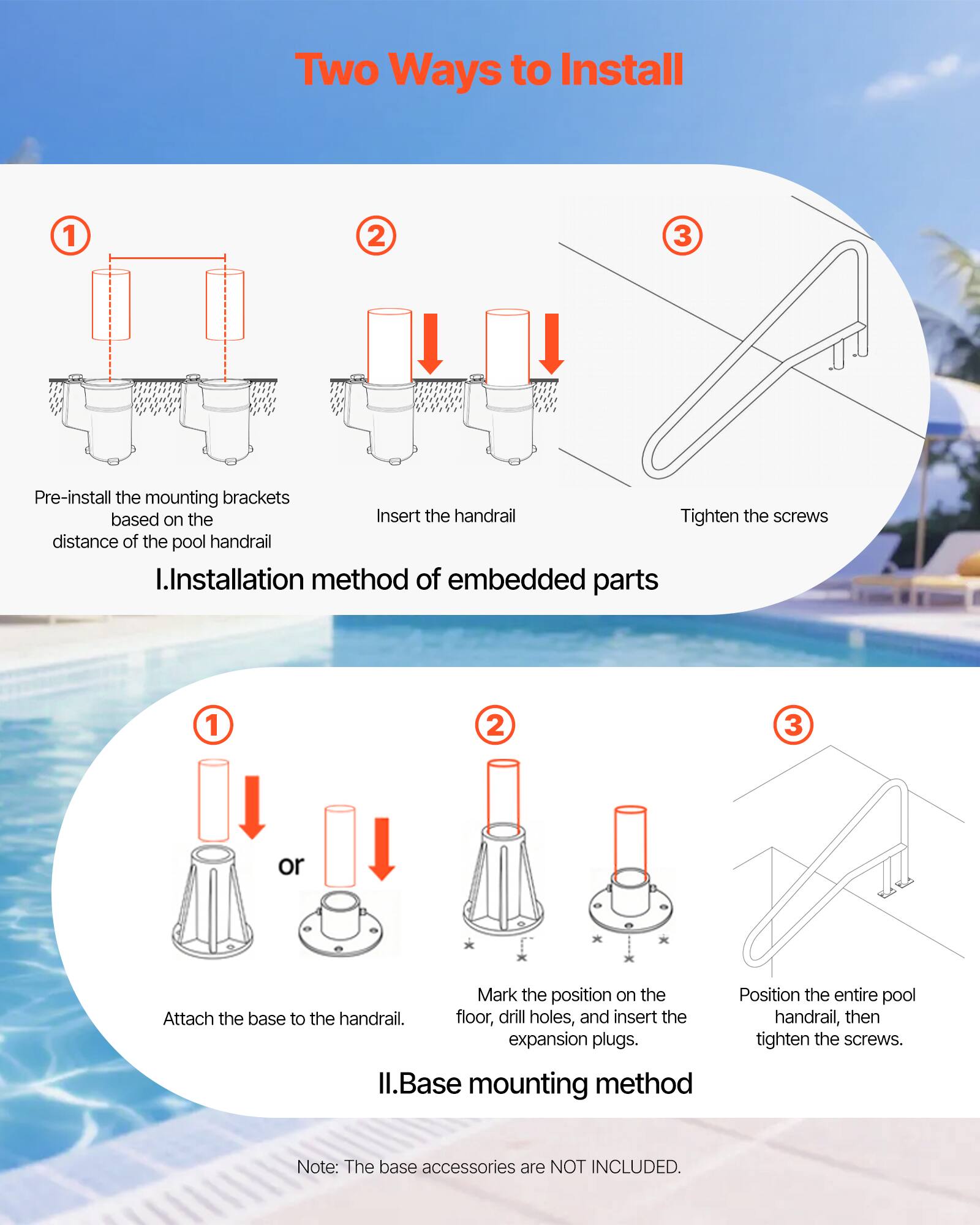 Two Ways to Install

1

Pre-install the mounting brackets based on the distance of the pool handrail

2

Insert the handrail

3

Tighten the screws

I.Installation method of embedded parts

1

or

Attach the base to the handrail.

2

Mark the position on the floor, drill holes, and insert the expansion plugs.

3

Position the entire pool handrail, then tighten the screws.

II.Base mounting method

Note: The base accessories are NOT INCLUDED.