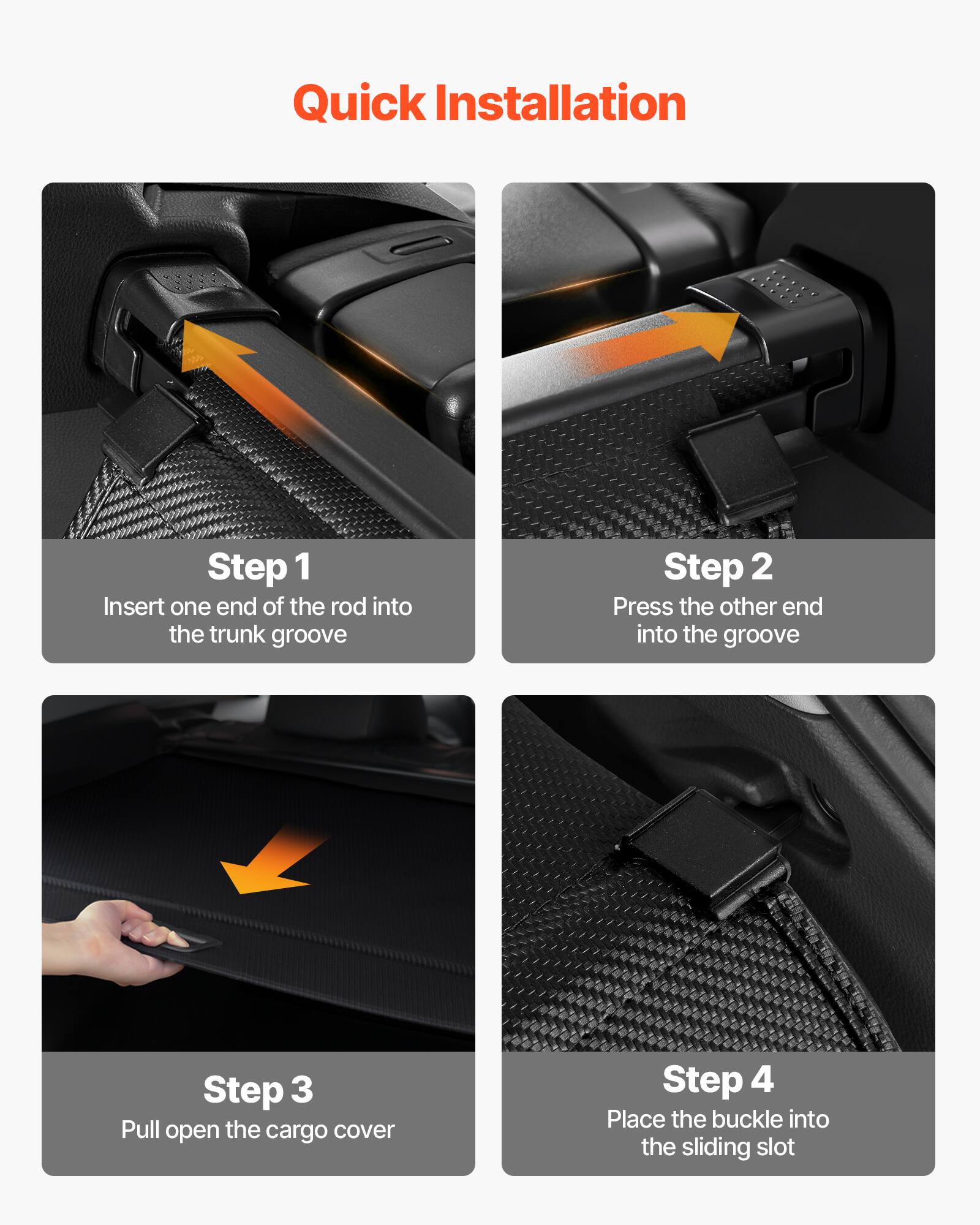 Quick Installation

Step 1
Insert one end of the rod into the trunk groove

Step 2
Press the other end into the groove

Step 3
Pull open the cargo cover

Step 4
Place the buckle into the sliding slot