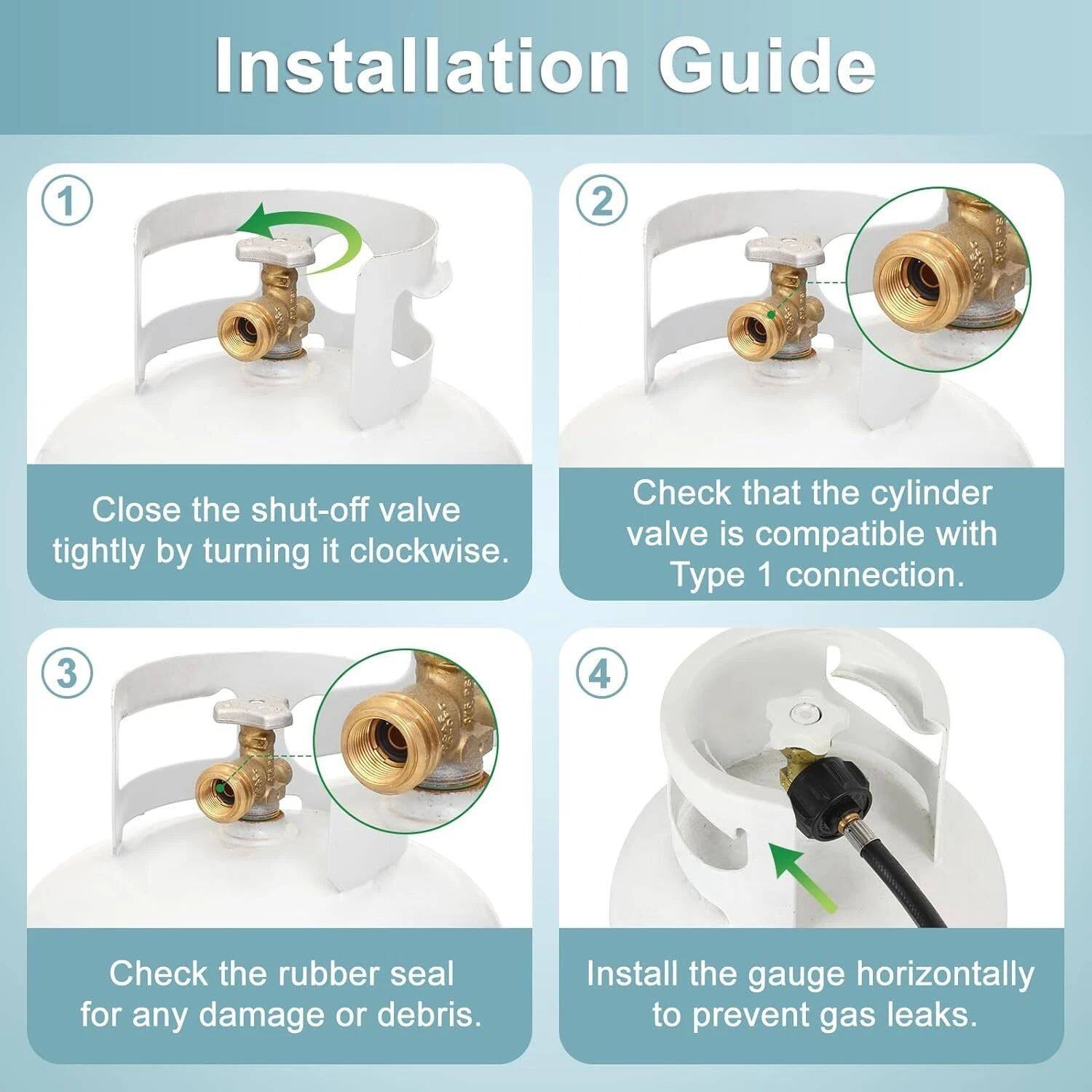 Installation Guide

1

Close the shut-off valve tightly by turning it clockwise.

2

Check that the cylinder valve is compatible with Type 1 connection.

3

Check the rubber seal for any damage or debris.

4

Install the gauge horizontally to prevent gas leaks.