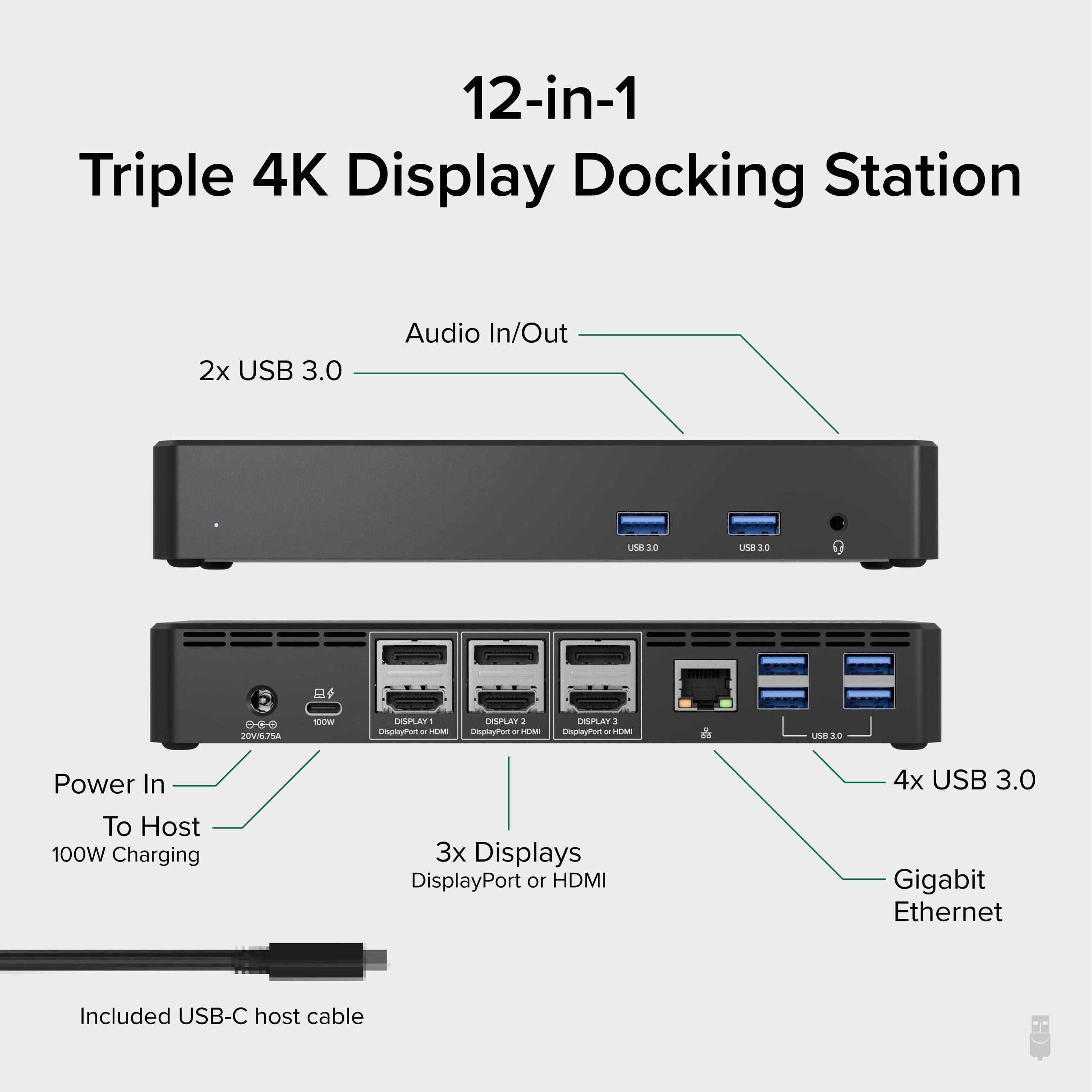 12-in-1
Triple 4K Display Docking Station

Audio In/Out

2x USB 3.0

USB 3.0

USB 3.0

20V/6.75A

100W

DISPLAY 1
DisplayPort or HDMI

DISPLAY 2
DisplayPort or HDMI

DISPLAY 3
DisplayPort or HDMI

USB 3.0

Power In

To Host
100W Charging

3x Displays
DisplayPort or HDMI

4x USB 3.0

Gigabit Ethernet

Included USB-C host cable