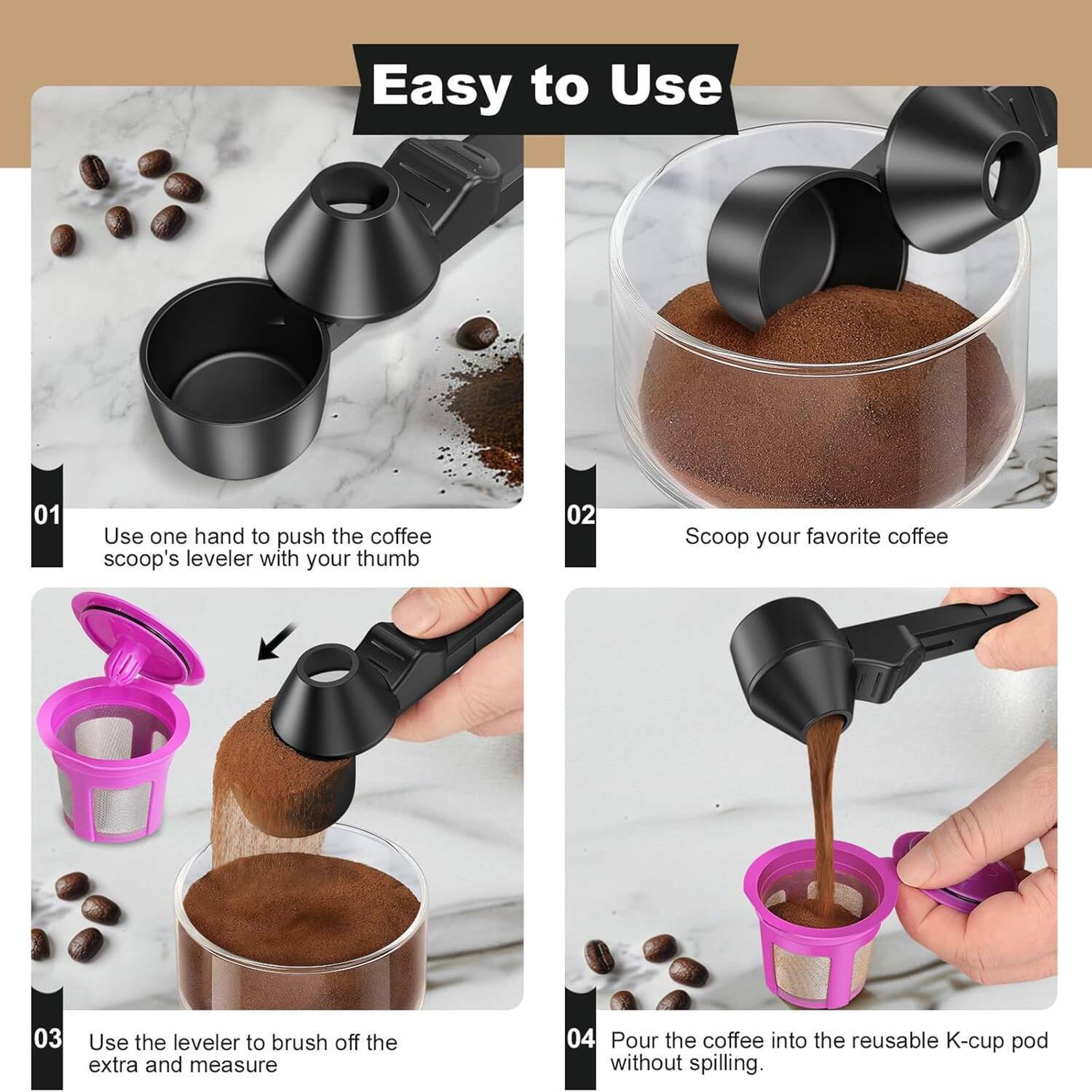 Easy to Use

01
Use one hand to push the coffee scoop's leveler with your thumb

02
Scoop your favorite coffee

03
Use the leveler to brush off the extra and measure

04
Pour the coffee into the reusable K-cup pod without spilling.