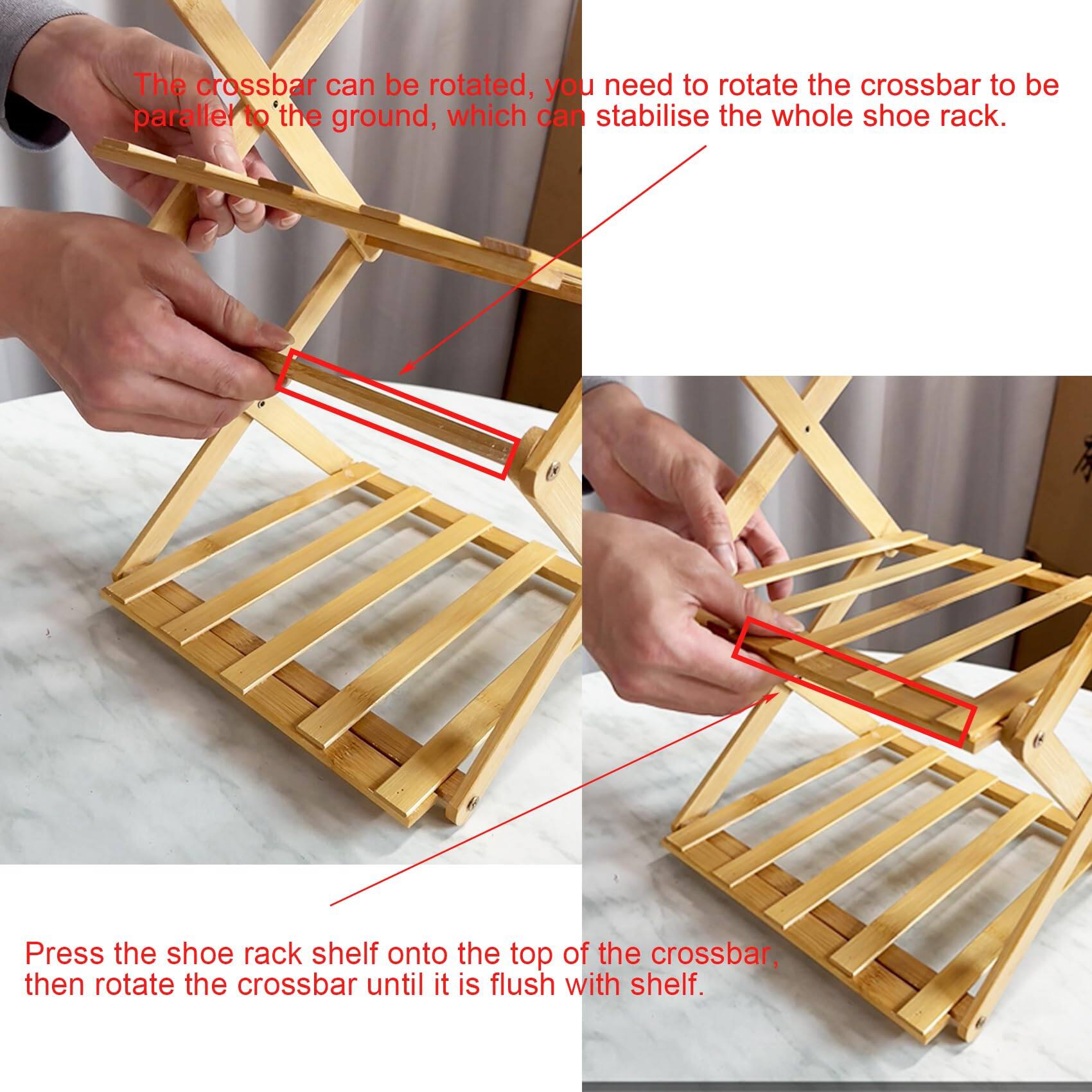 The crossbar can be rotated, you need to rotate the crossbar to be parallel to the ground, which can stabilise the whole shoe rack.

Press the shoe rack shelf onto the top of the crossbar, then rotate the crossbar until it is flush with shelf.