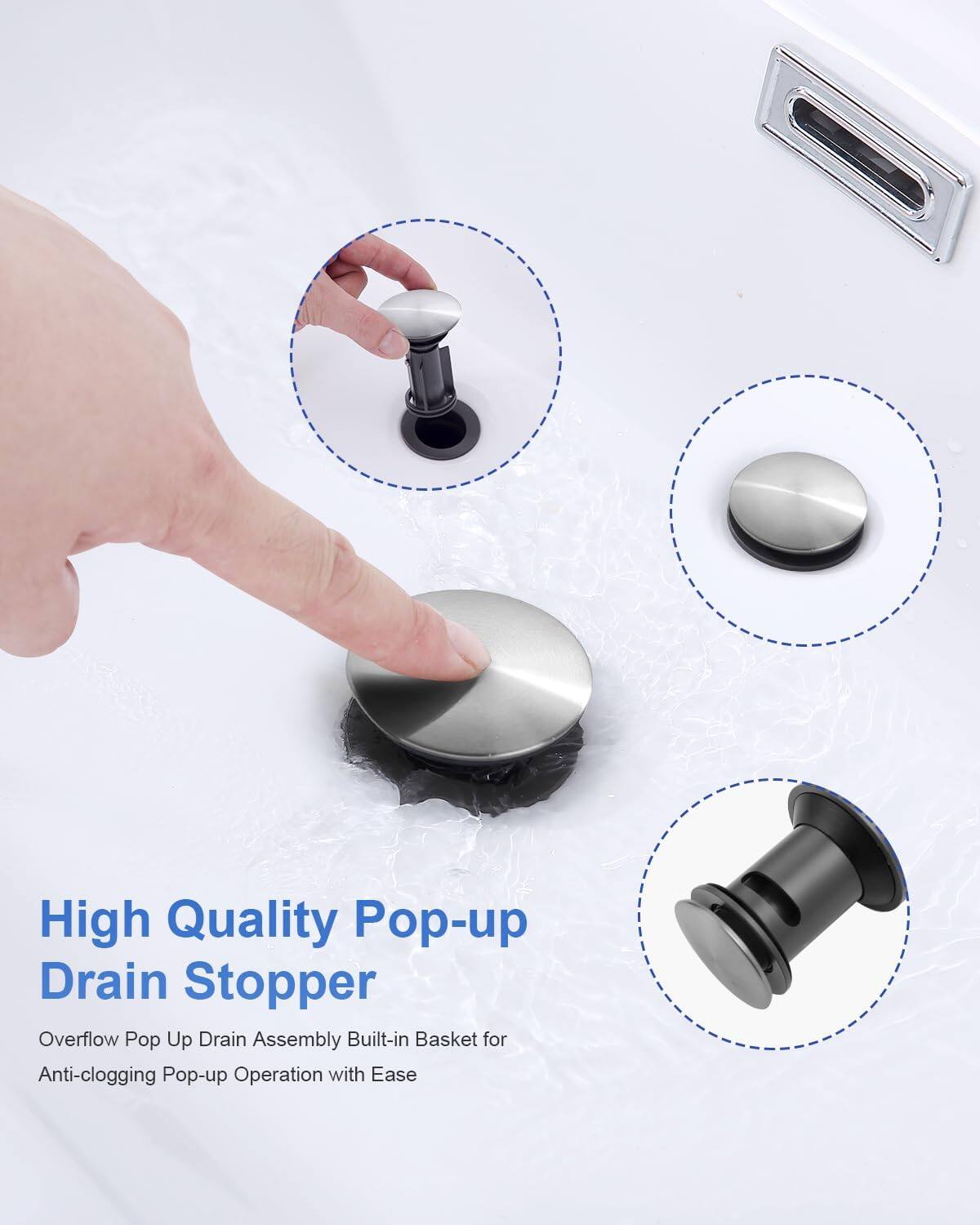 High Quality Pop-up Drain Stopper

Overflow Pop Up Drain Assembly Built-in Basket for Anti-clogging Pop-up Operation with Ease