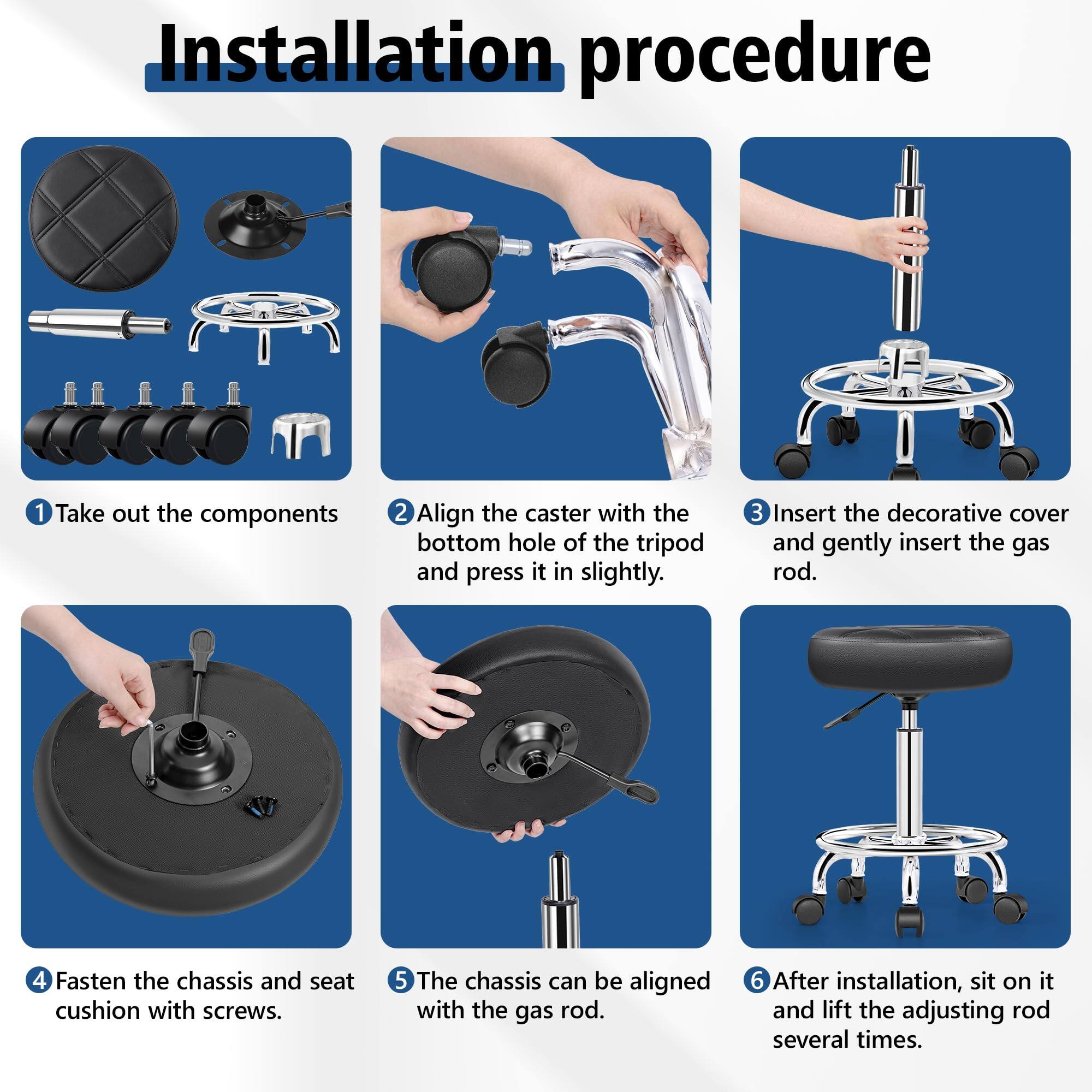 Installation procedure

1 Take out the components

2 Align the caster with the bottom hole of the tripod and press it in slightly.

3 Insert the decorative cover and gently insert the gas rod.

4 Fasten the chassis and seat cushion with screws.

5 The chassis can be aligned with the gas rod.

6 After installation, sit on it and lift the adjusting rod several times.