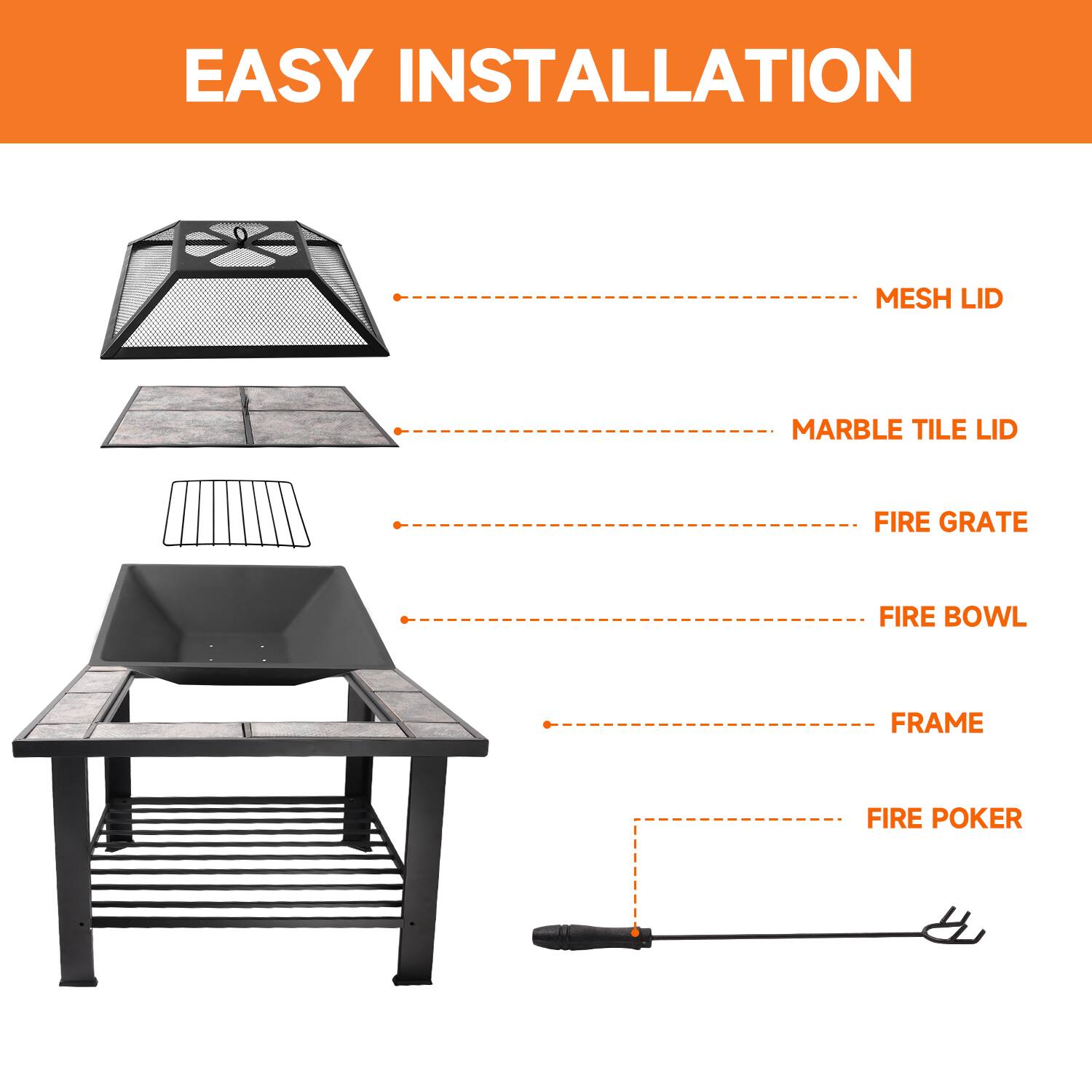 EASY INSTALLATION

MESH LID

MARBLE TILE LID

FIRE GRATE

FIRE BOWL

FRAME

FIRE POKER