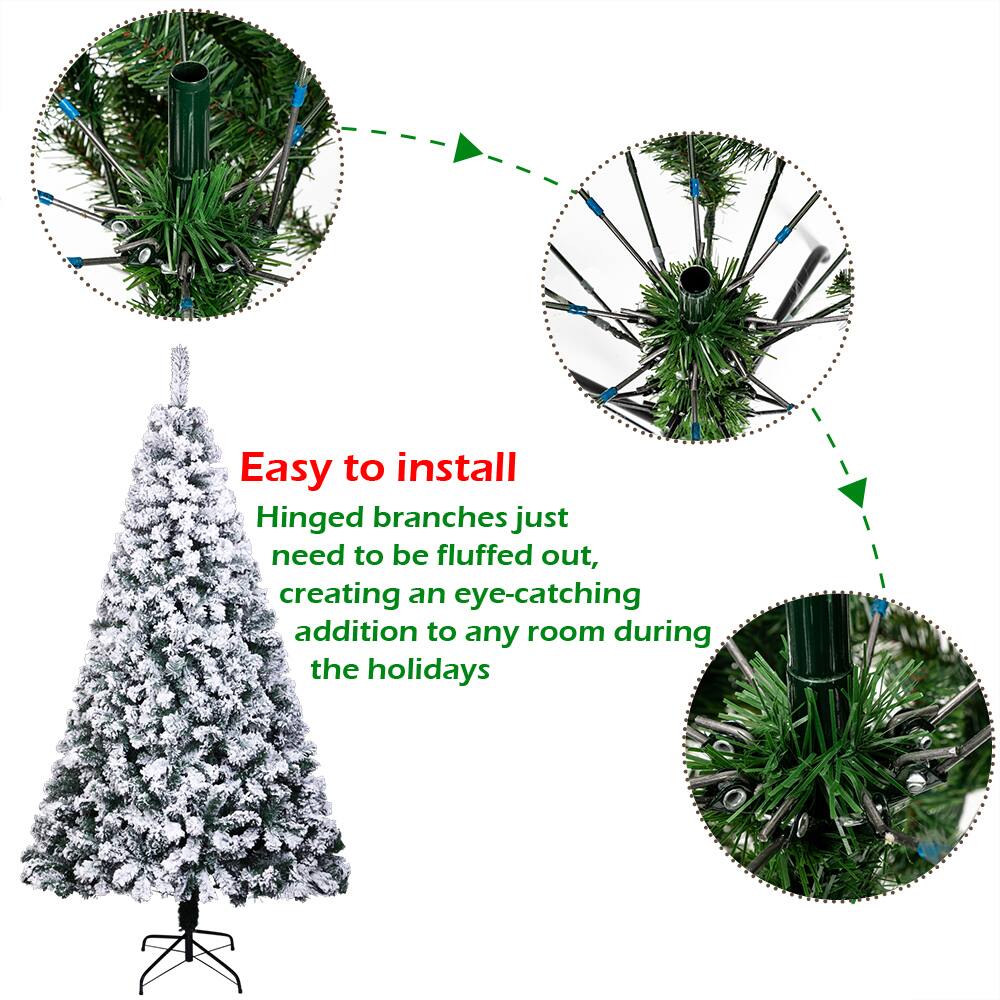 Easy to install

Hinged branches just need to be fluffed out, creating an eye-catching addition to any room during the holidays