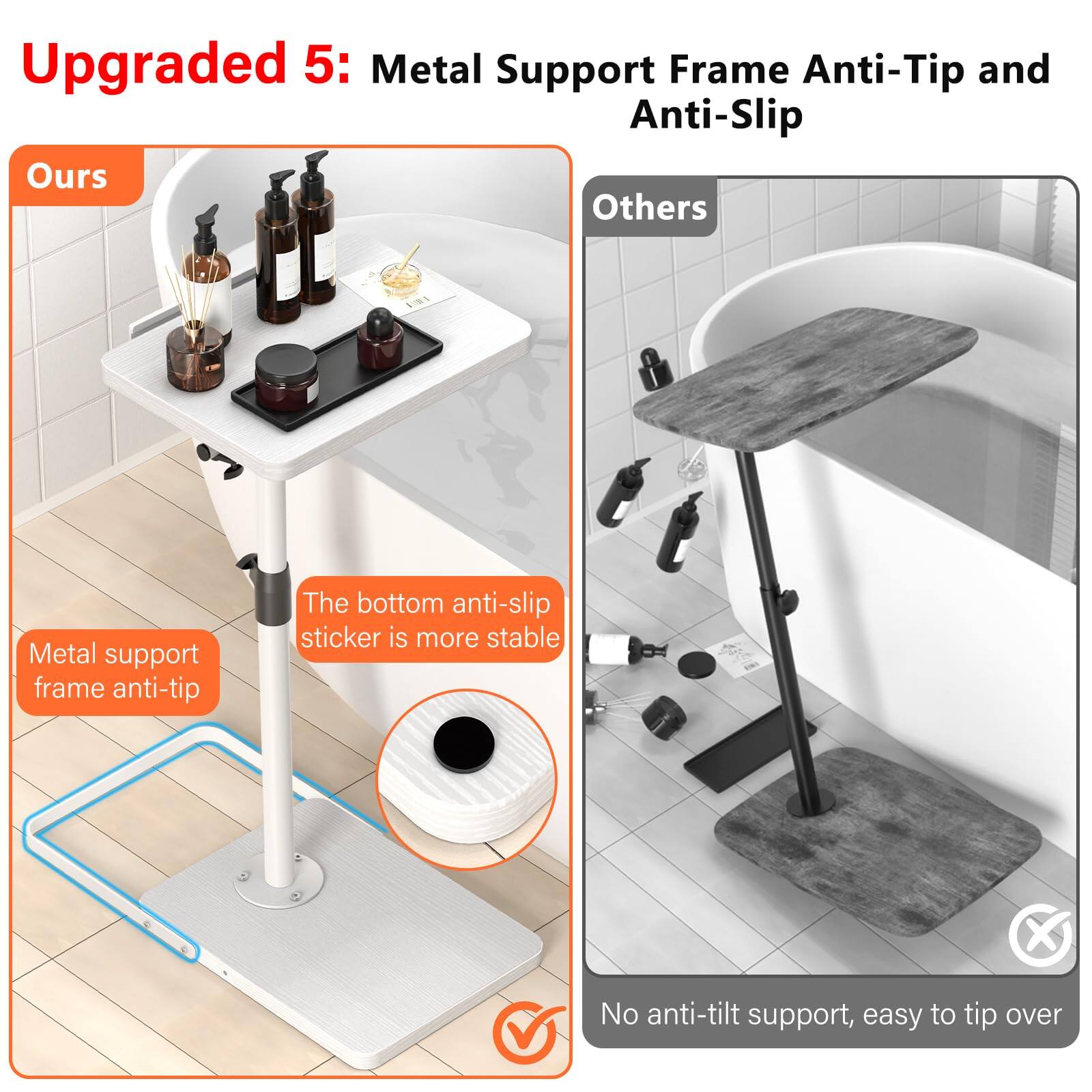 Upgraded 5: Metal Support Frame Anti-Tip and Anti-Slip

Ours

The bottom anti-slip sticker is more stable

Metal support frame anti-tip

Others

No anti-tilt support, easy to tip over