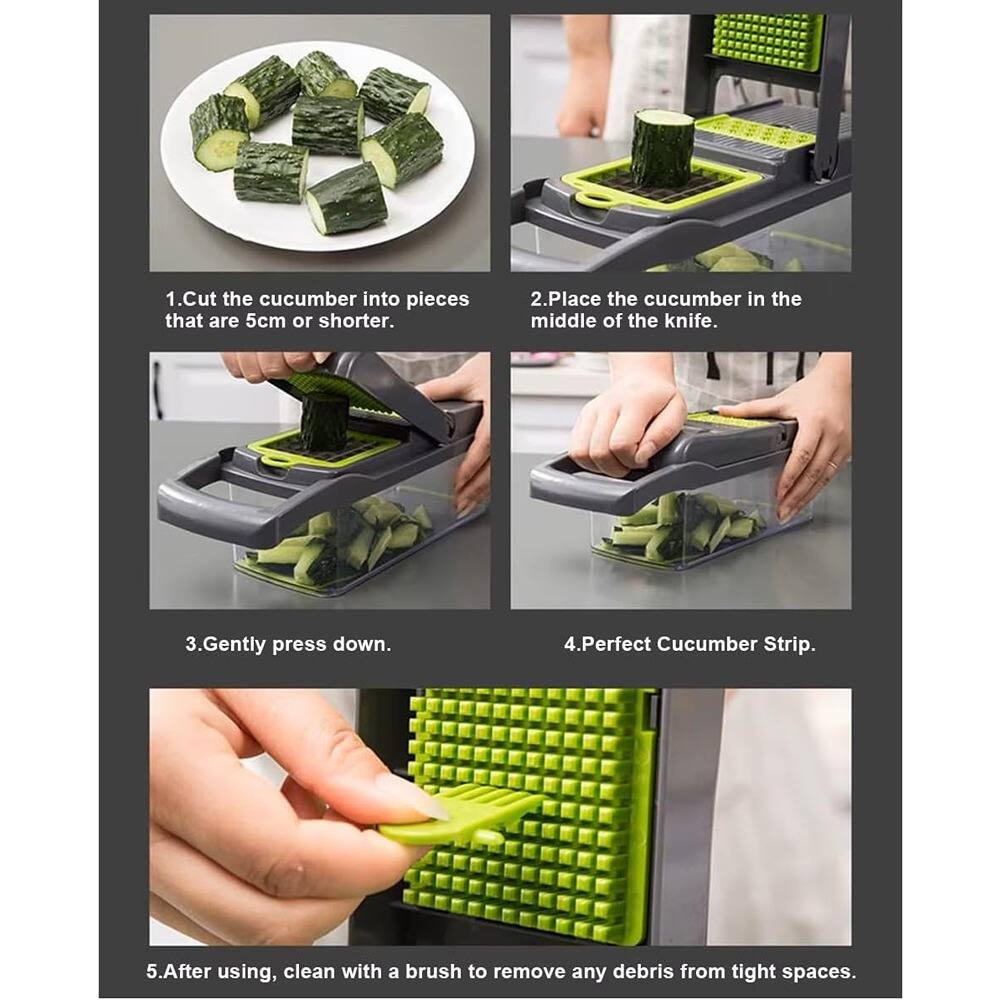 1.Cut the cucumber into pieces that are 5cm or shorter.

2.Place the cucumber in the middle of the knife.

3.Gently press down.

4.Perfect Cucumber Strip.

5.After using, clean with a brush to remove any debris from tight spaces.