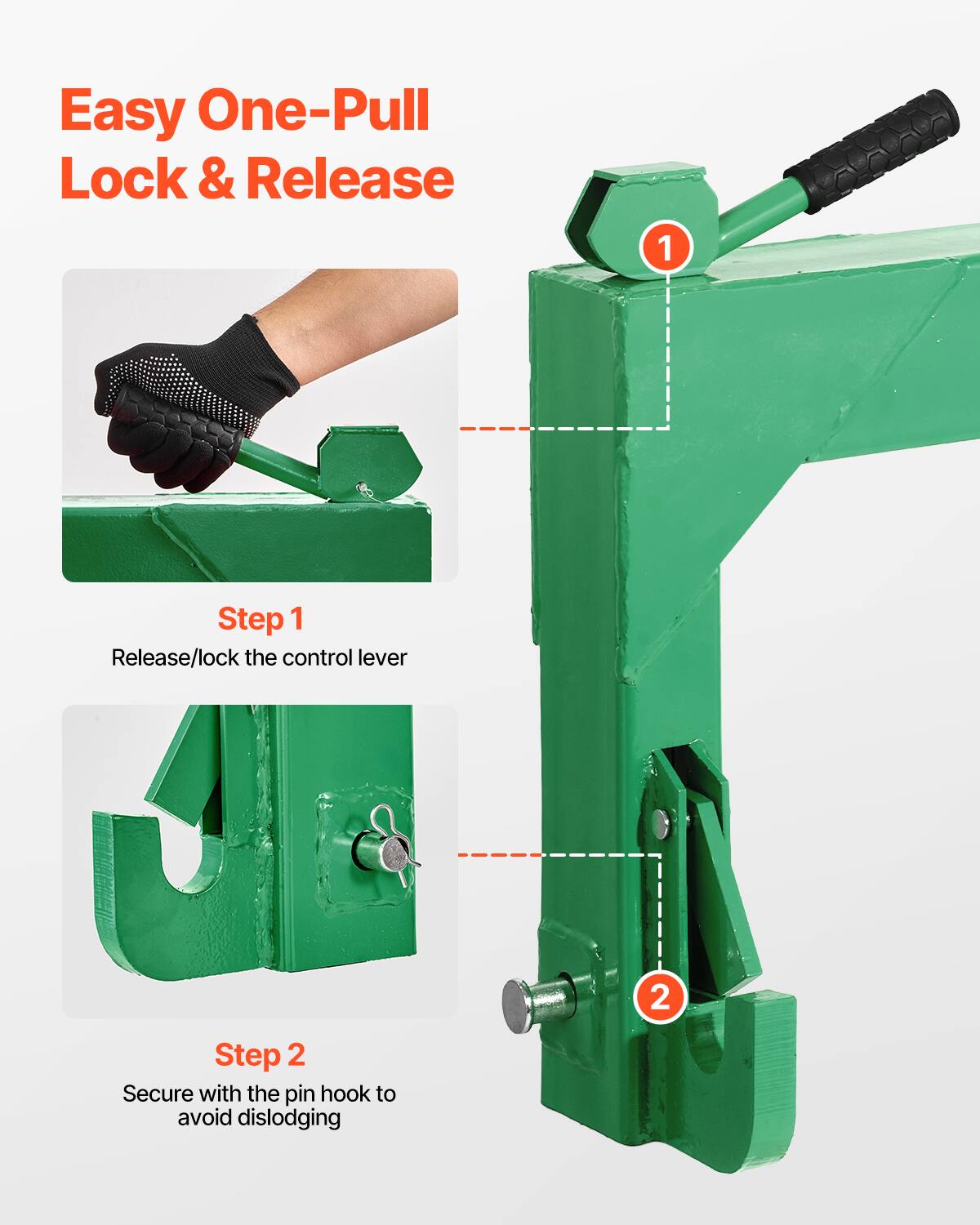 Easy One-Pull Lock & Release

1

Step 1
Release/lock the control lever

2

Step 2
Secure with the pin hook to avoid dislodging