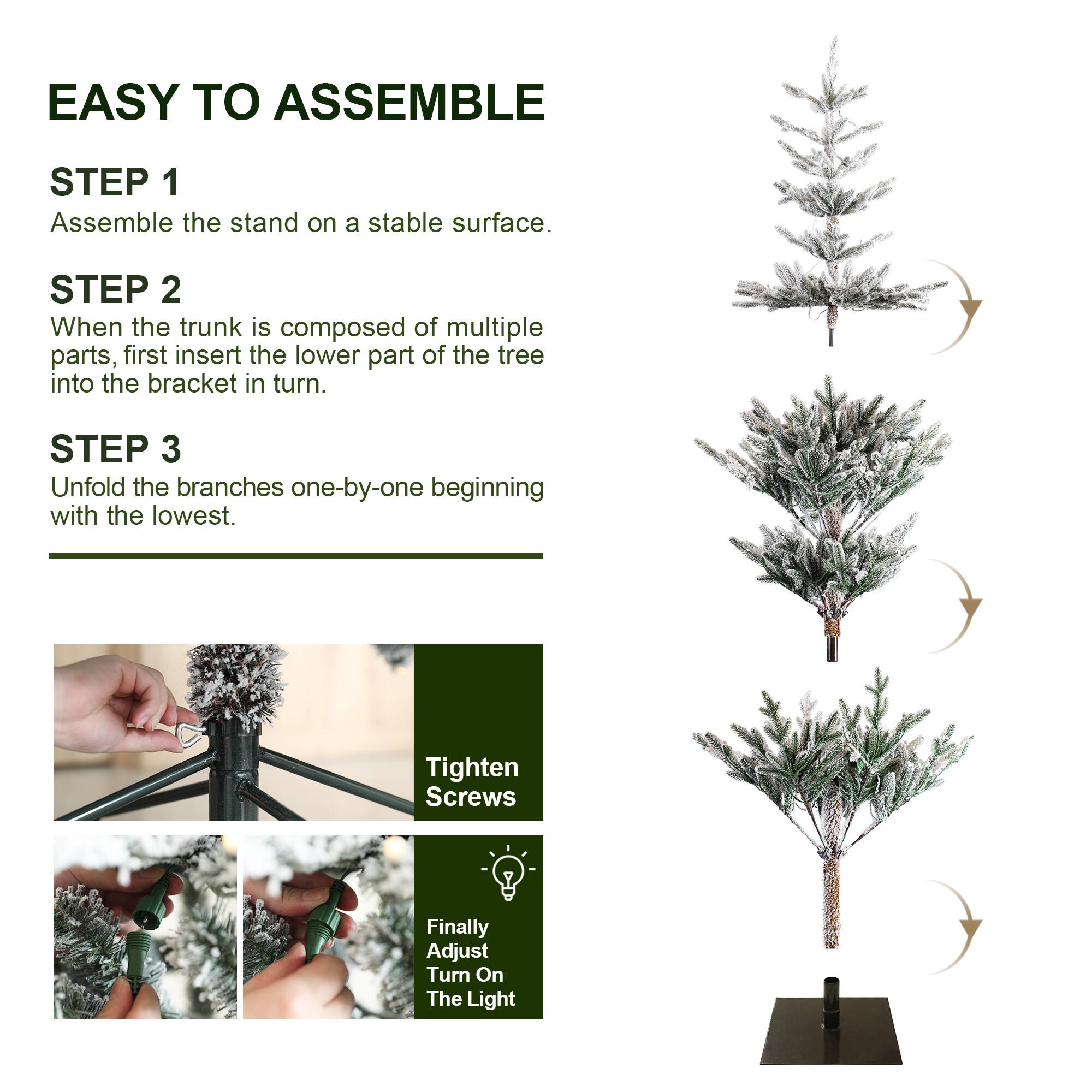 EASY TO ASSEMBLE

STEP 1
Assemble the stand on a stable surface.

STEP 2
When the trunk is composed of multiple parts, first insert the lower part of the tree into the bracket in turn.

STEP 3
Unfold the branches one-by-one beginning with the lowest.

Tighten
Screws

Finally
Adjust
Turn On
The Light