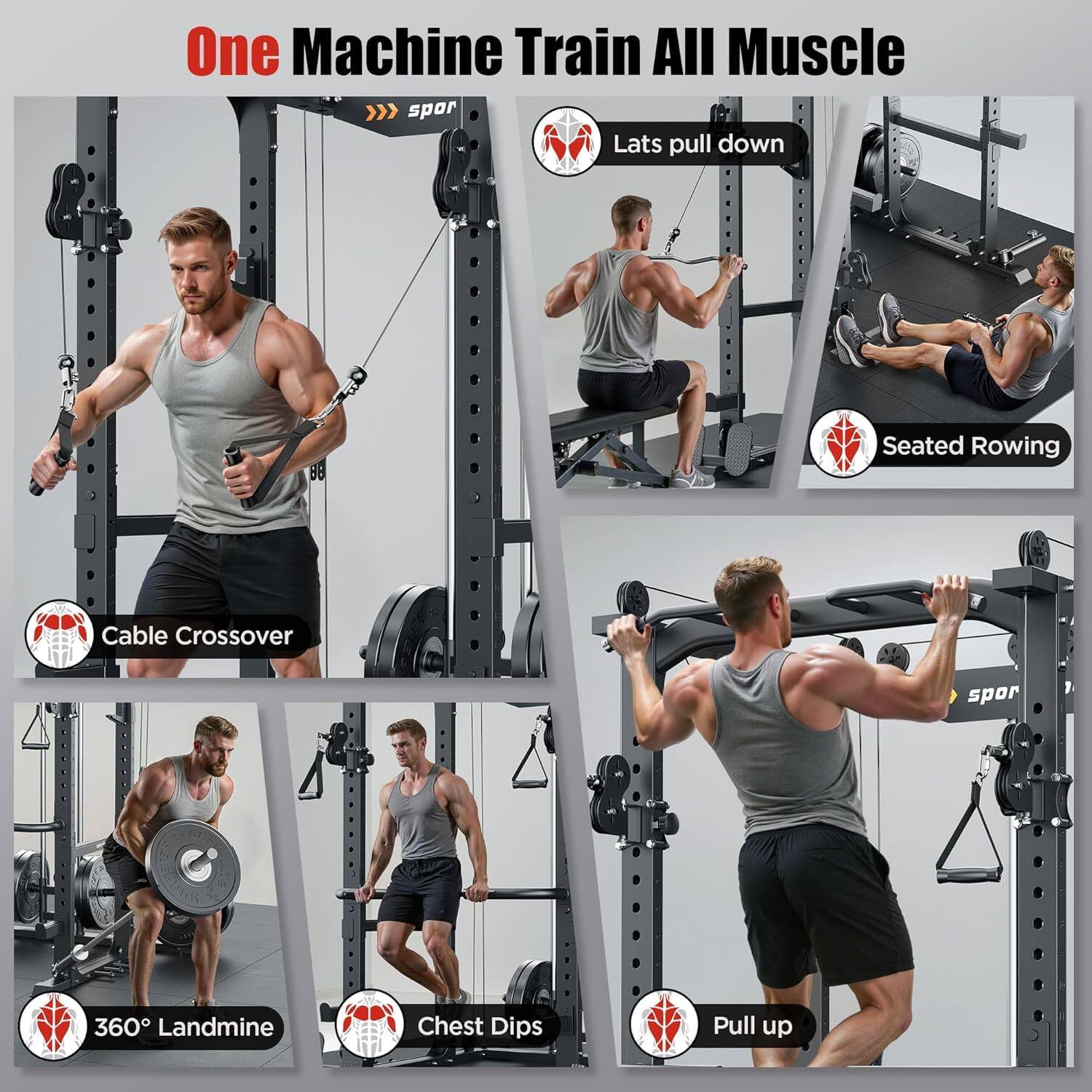 One Machine Train All Muscle

spor

Lats pull down

Seated Rowing

Cable Crossover

spor

360° Landmine

Chest Dips

Pull up