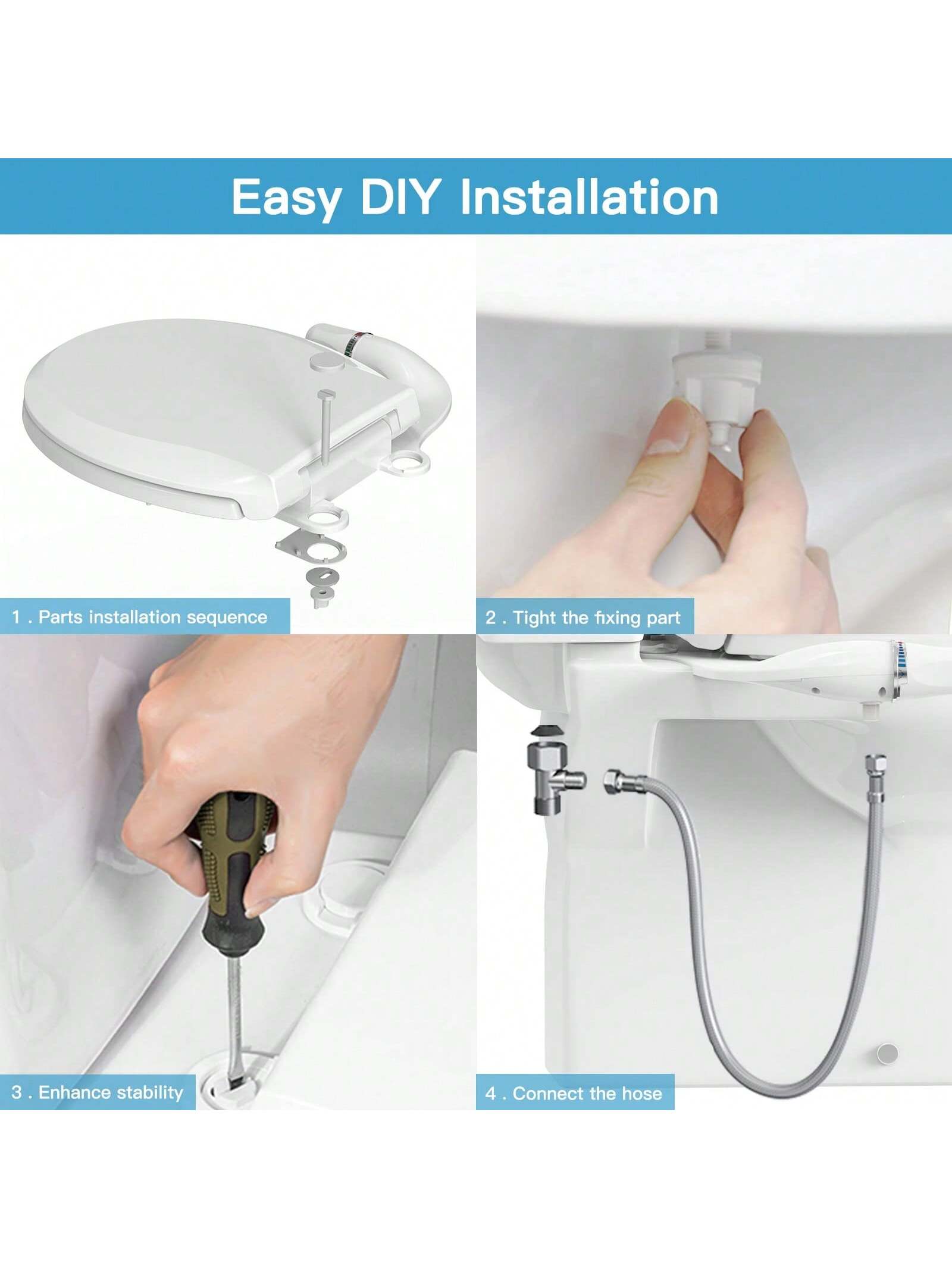 Easy DIY Installation

1 . Parts installation sequence

2 . Tight the fixing part

3 . Enhance stability

4 . Connect the hose