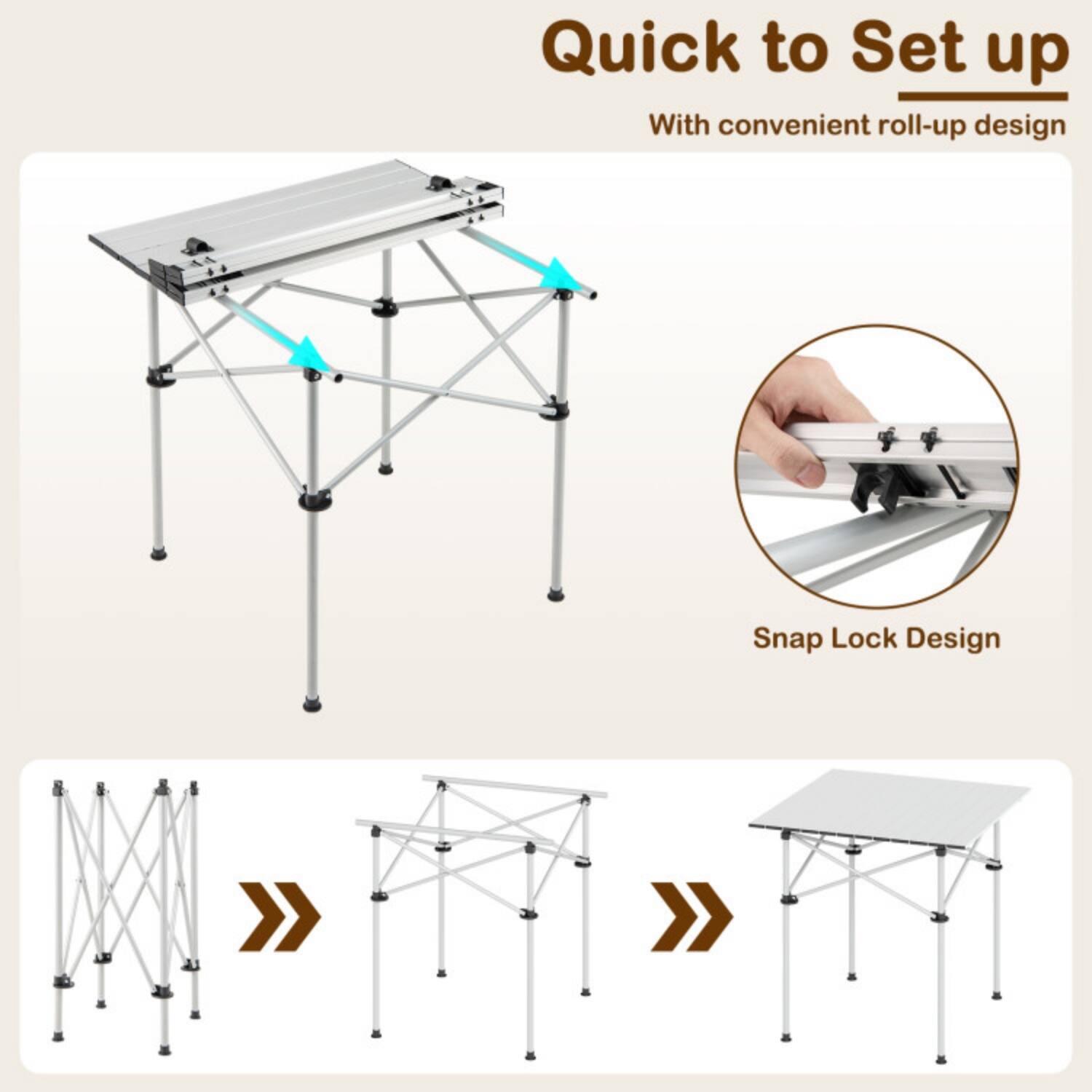 Quick to Set up

With convenient roll-up design

Snap Lock Design