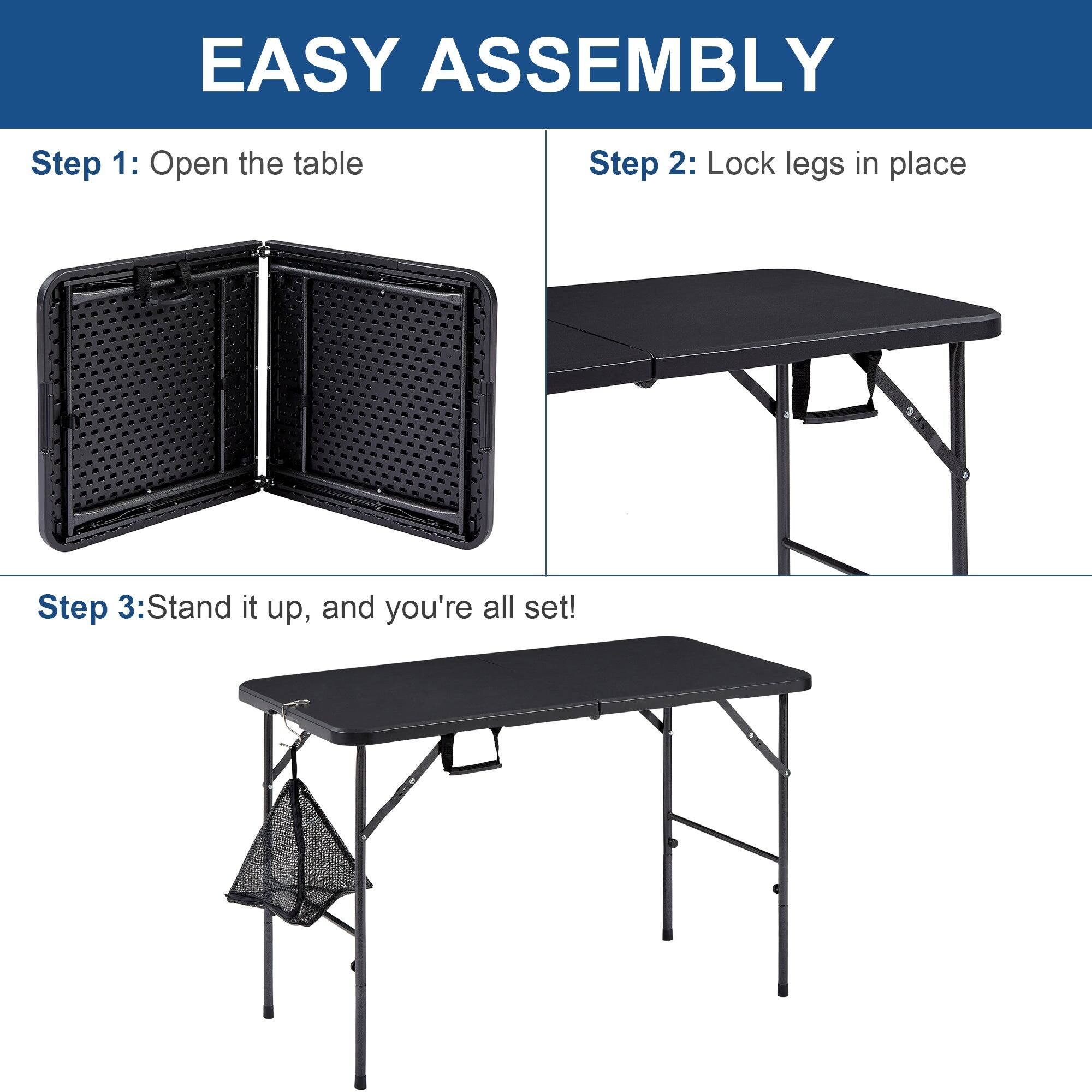 EASY ASSEMBLY

Step 1: Open the table

Step 2: Lock legs in place

Step 3:Stand it up, and you're all set!