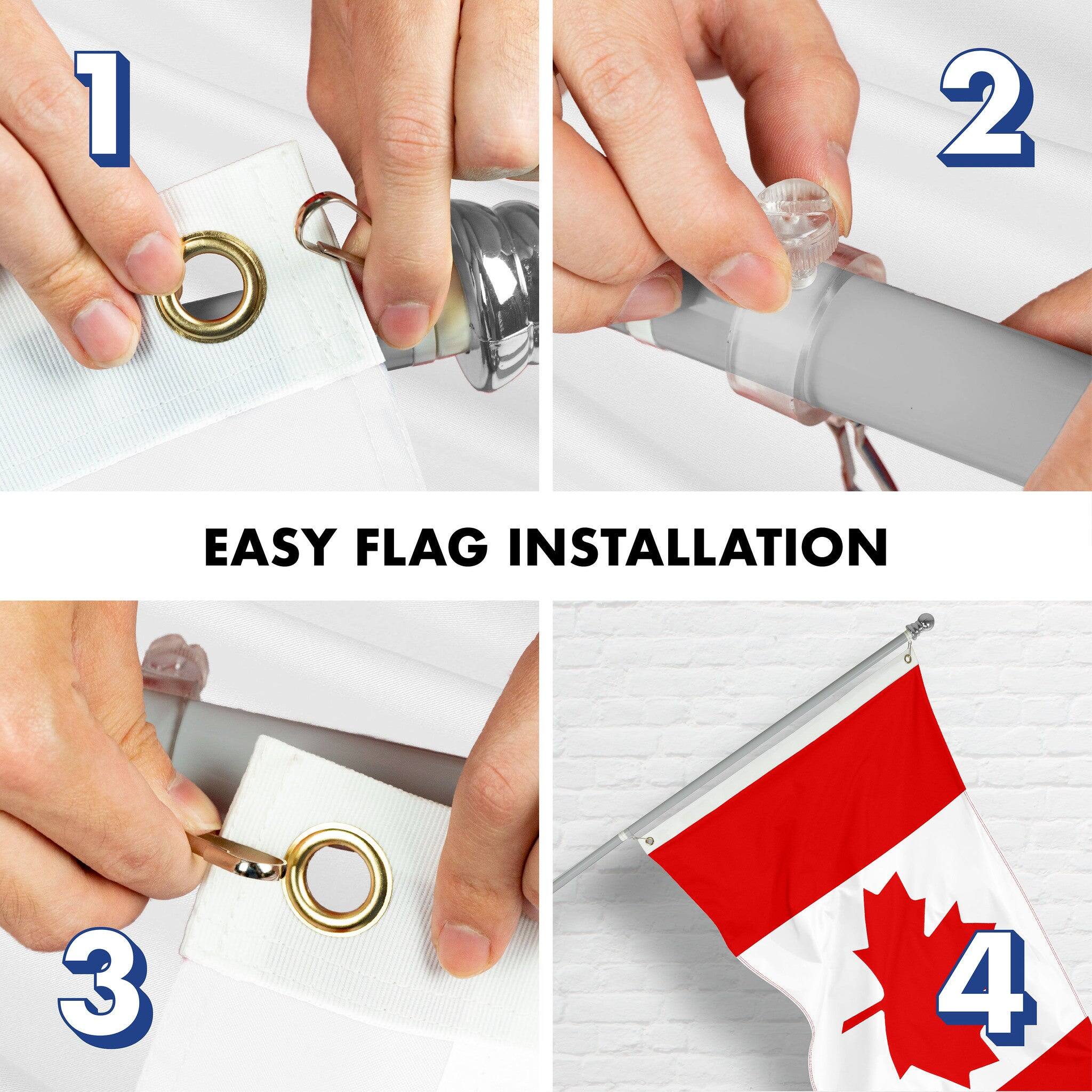 1

2

EASY FLAG INSTALLATION

3

4