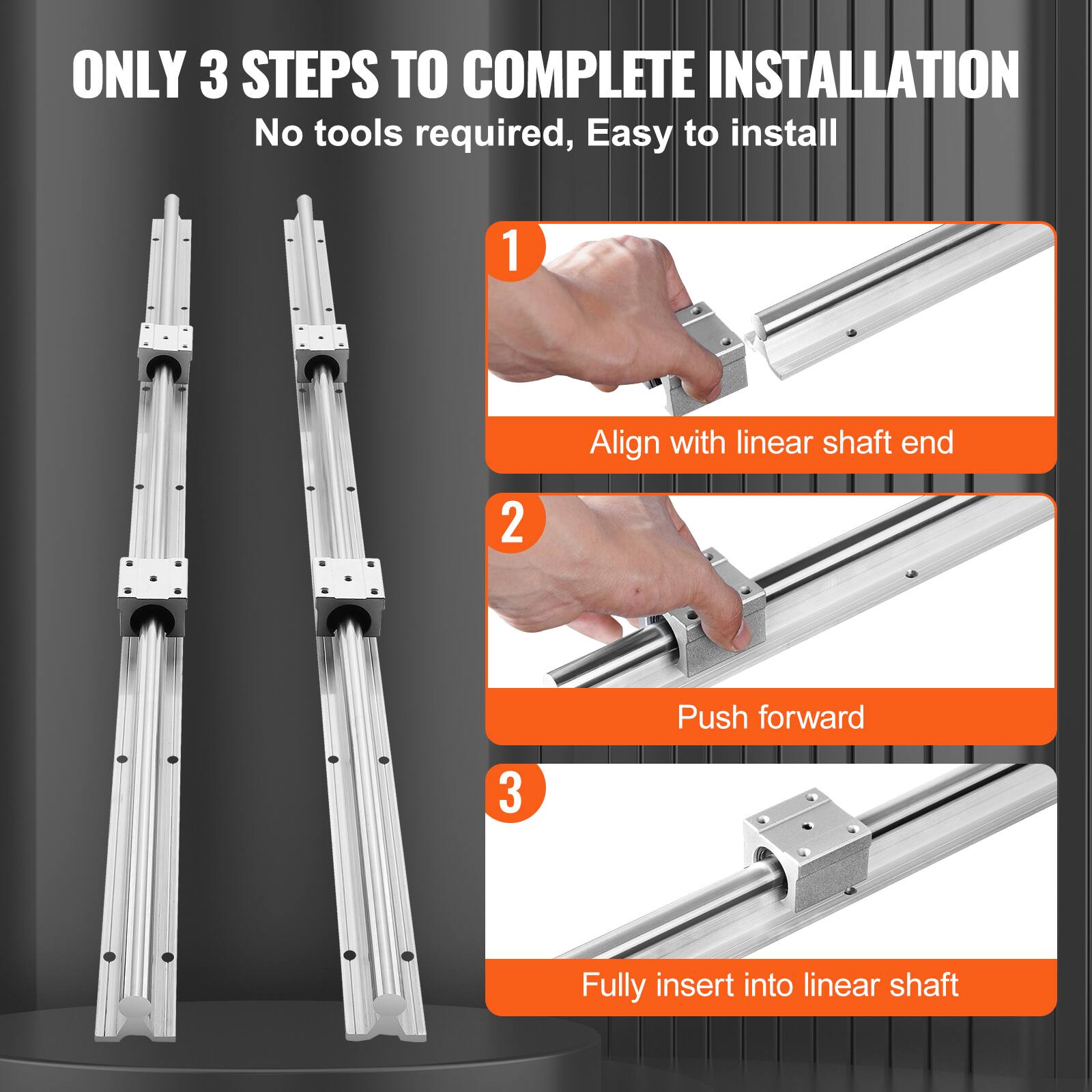 ONLY 3 STEPS TO COMPLETE INSTALLATION
No tools required, Easy to install

1
Align with linear shaft end

2
Push forward

3
Fully insert into linear shaft