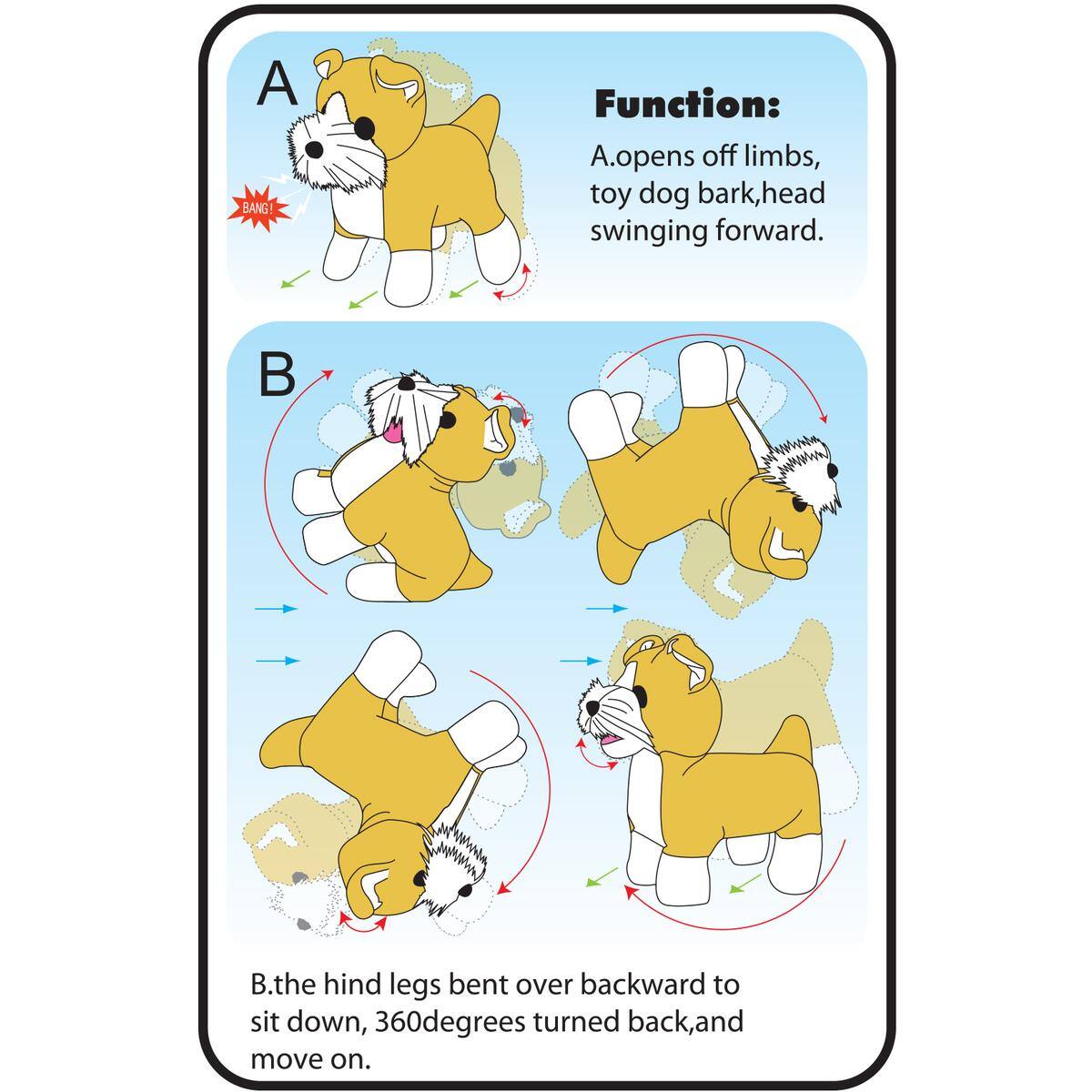 A

BANG!

Function:

A.opens off limbs, toy dog bark,head swinging forward.

B

B.the hind legs bent over backward to sit down, 360degrees turned back,and move on.