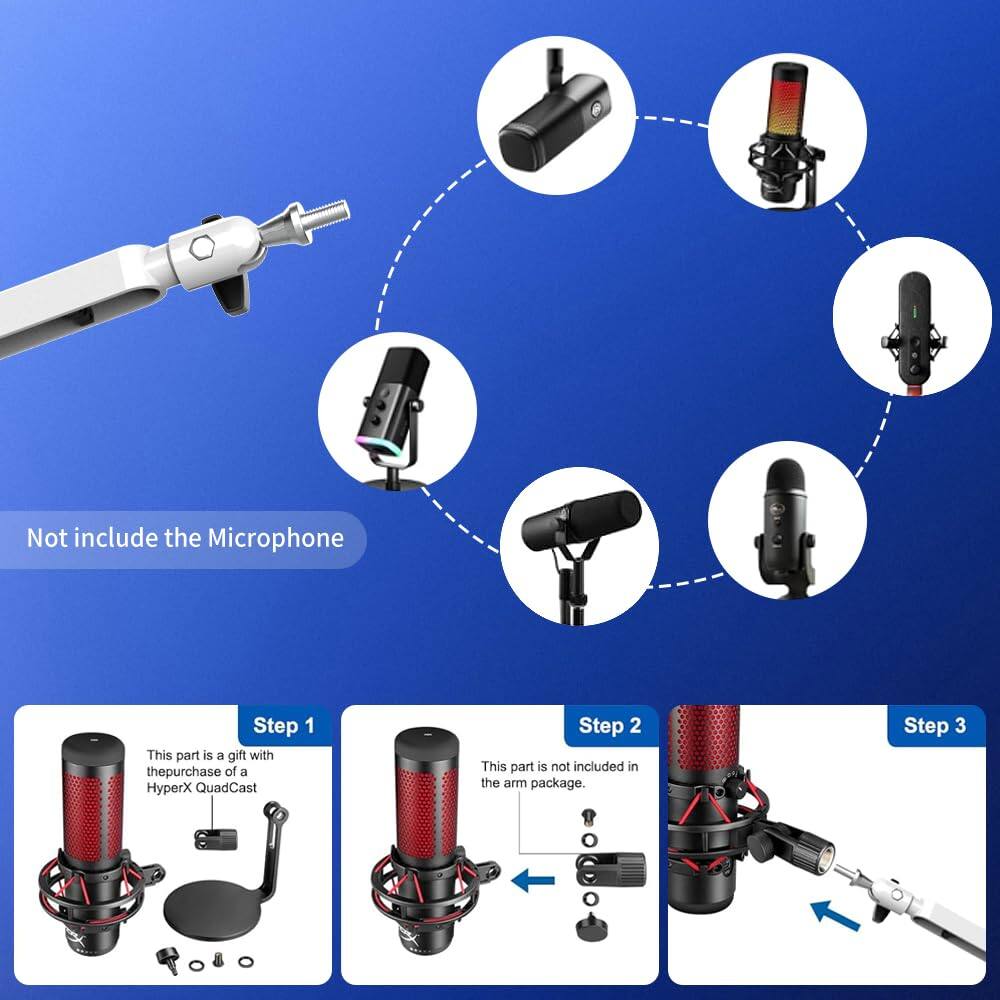 Not include the Microphone

Step 1

This part is a gift with thepurchase of a HyperX QuadCast

Step 2

This part is not included in the arm package.

Step 3