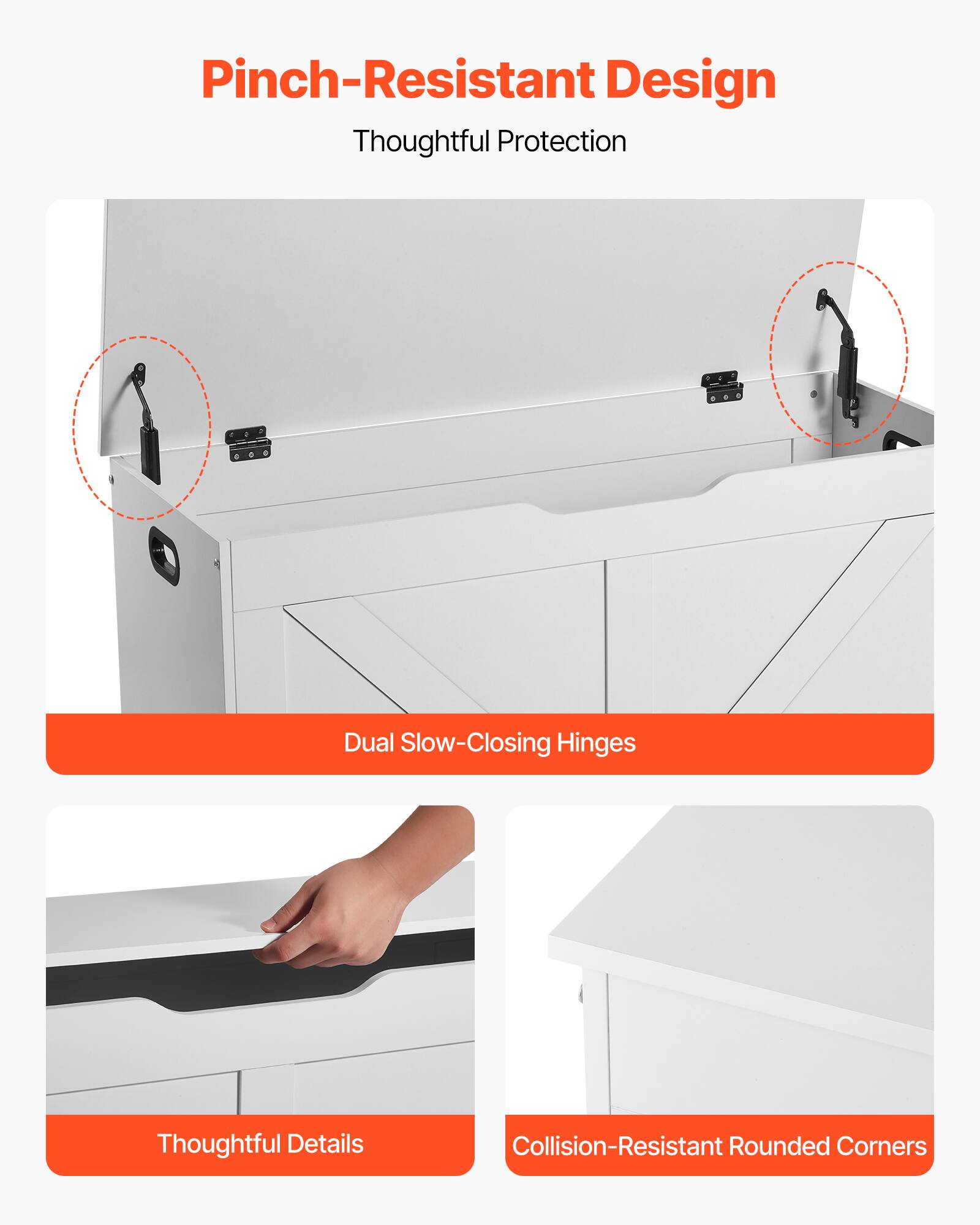 Pinch-Resistant Design

Thoughtful Protection

Dual Slow-Closing Hinges

Thoughtful Details

Collision-Resistant Rounded Corners