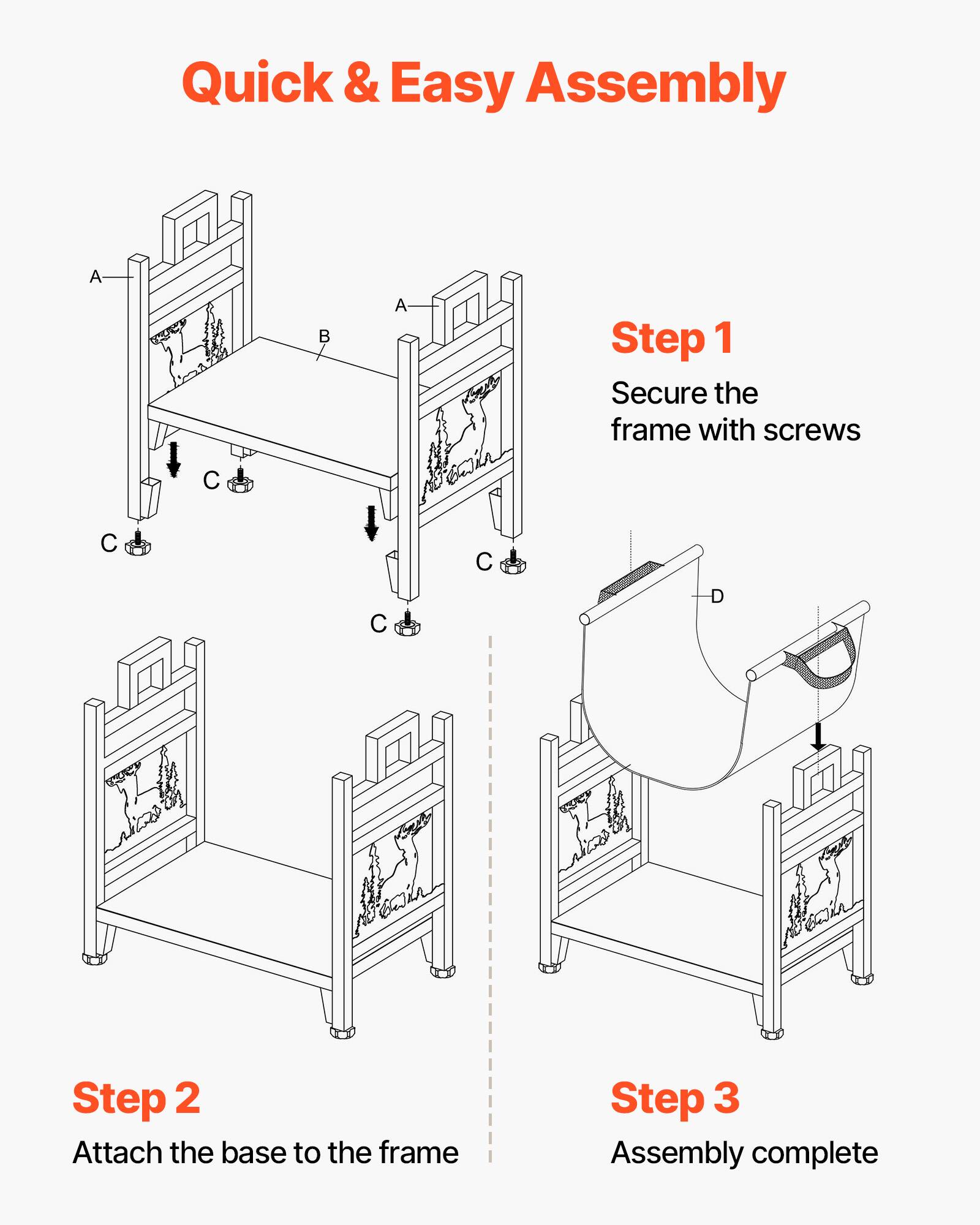 Quick & Easy Assembly

A

A

B

C

C

C

C

C

Step 1

Secure the frame with screws

D

Step 2

Attach the base to the frame

Step 3

Assembly complete