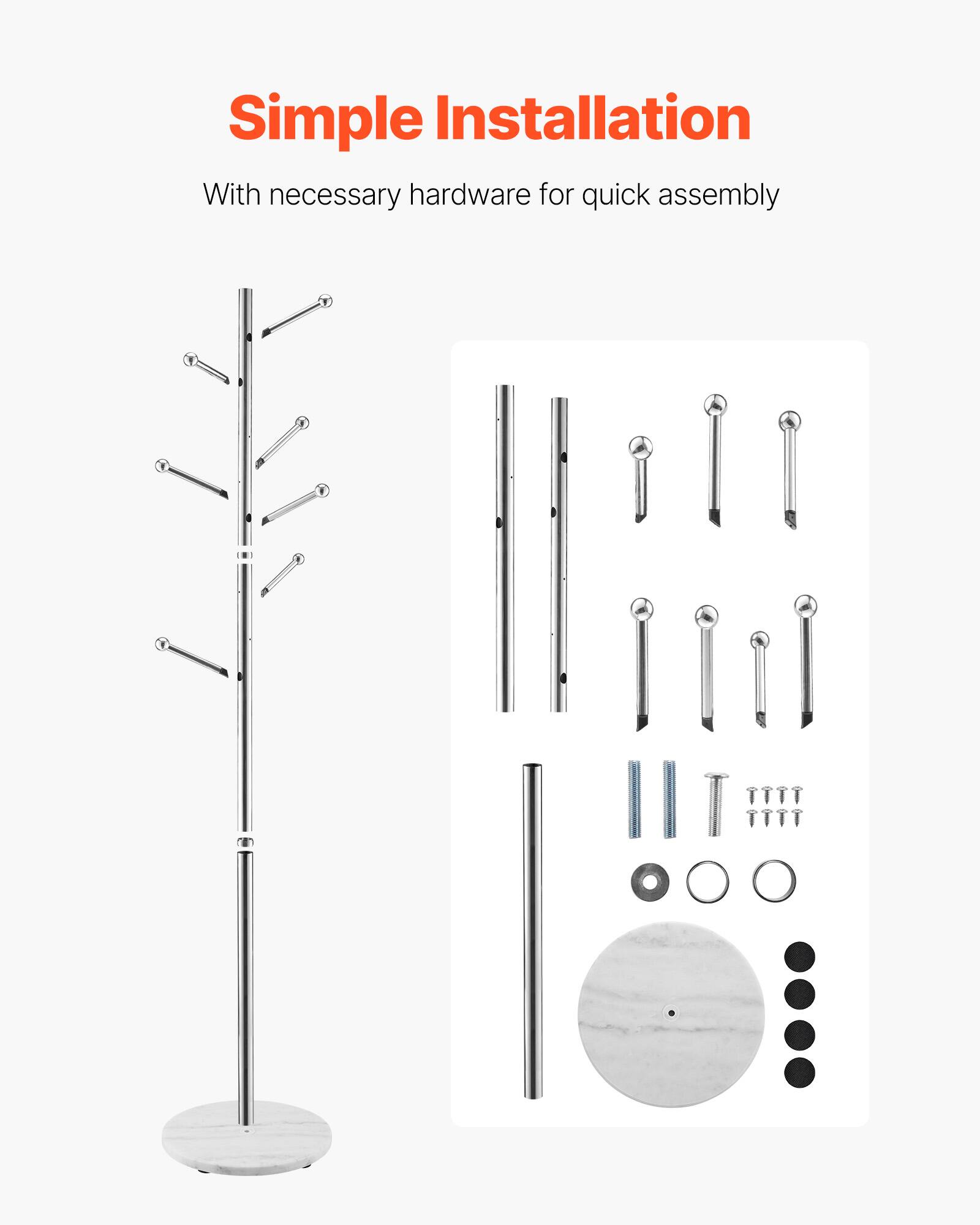 Simple Installation

With necessary hardware for quick assembly