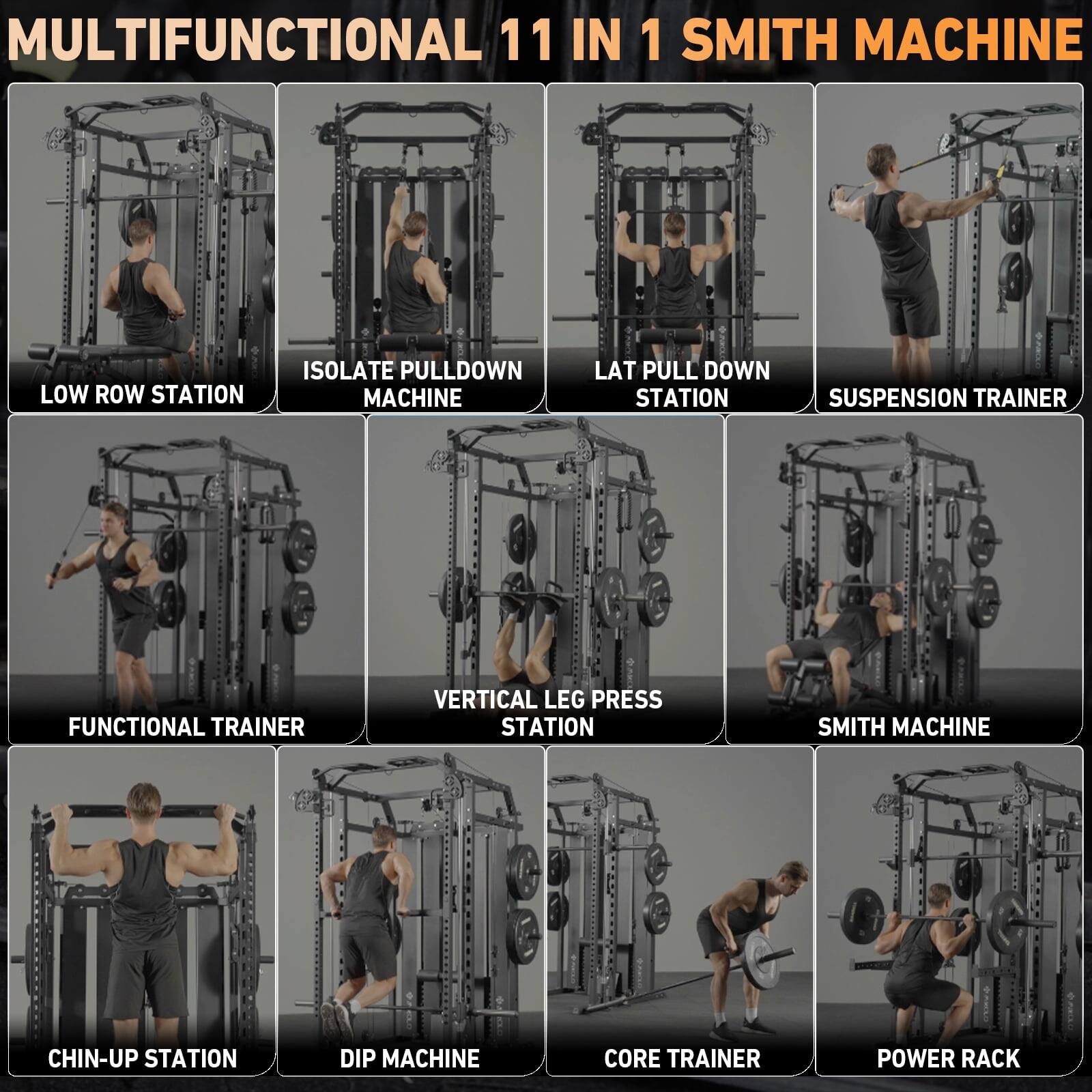 MULTIFUNCTIONAL 11 IN 1 SMITH MACHINE

LOW ROW STATION

ISOLATE PULLDOWN MACHINE

LAT PULL DOWN STATION

SUSPENSION TRAINER

FUNCTIONAL TRAINER

VERTICAL LEG PRESS STATION

SMITH MACHINE

CHIN-UP STATION

DIP MACHINE

CORE TRAINER

POWER RACK