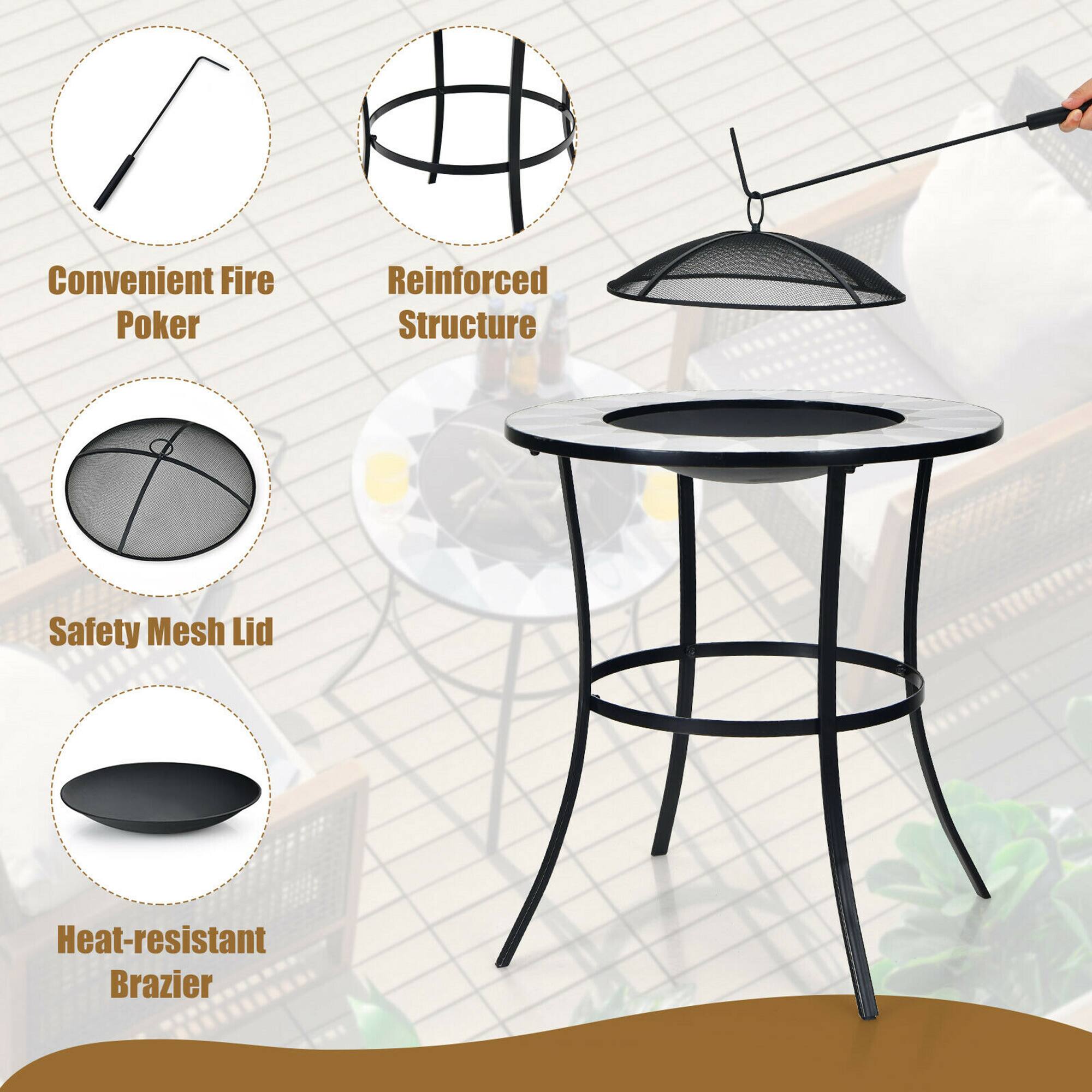 Convenient Fire Poker

Reinforced Structure

Safety Mesh Lid

Heat-resistant Brazier