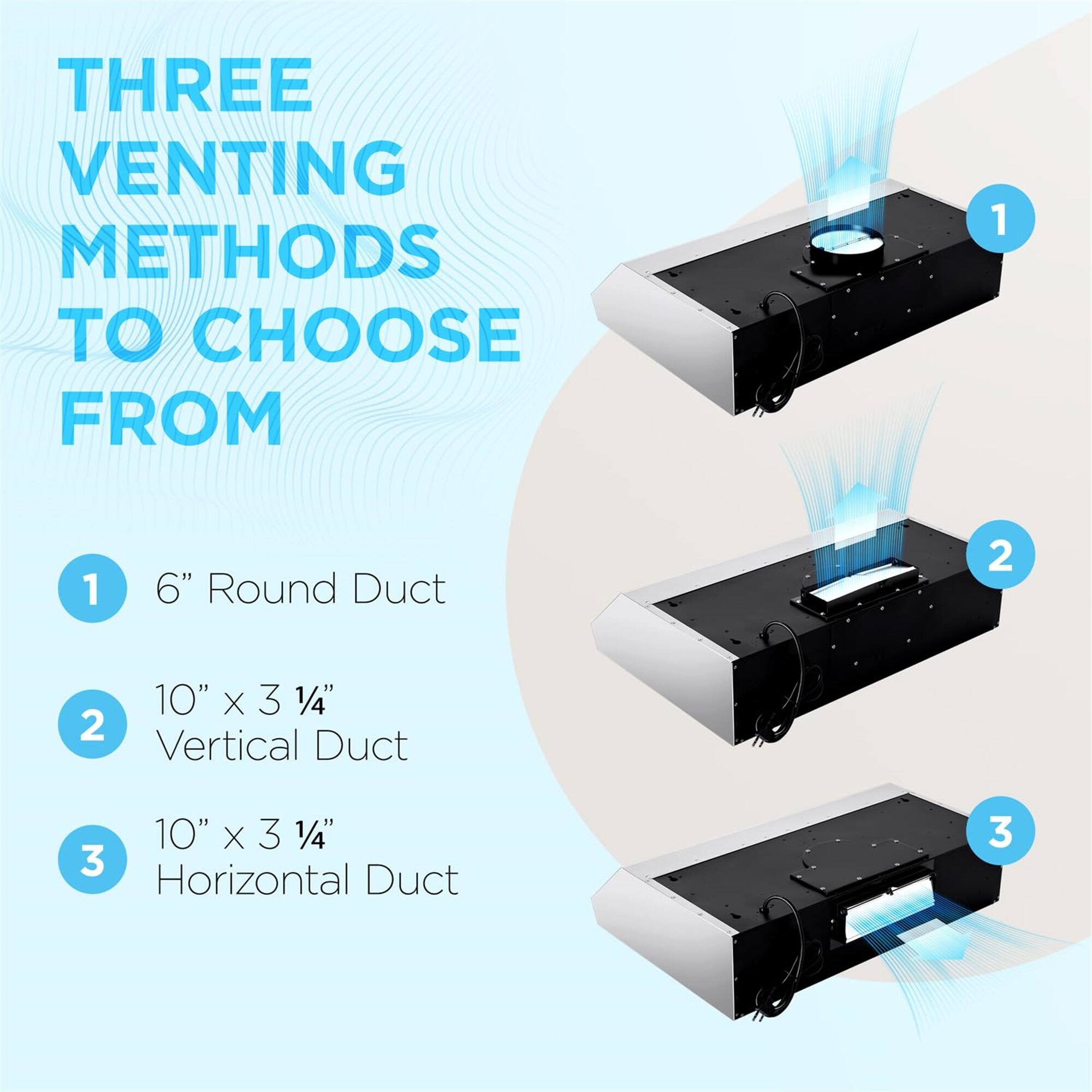 THREE VENTING METHODS TO CHOOSE FROM

1 6” Round Duct

2 10” x 3 ¼” Vertical Duct

3 10” x 3 ¼” Horizontal Duct

1

2

3