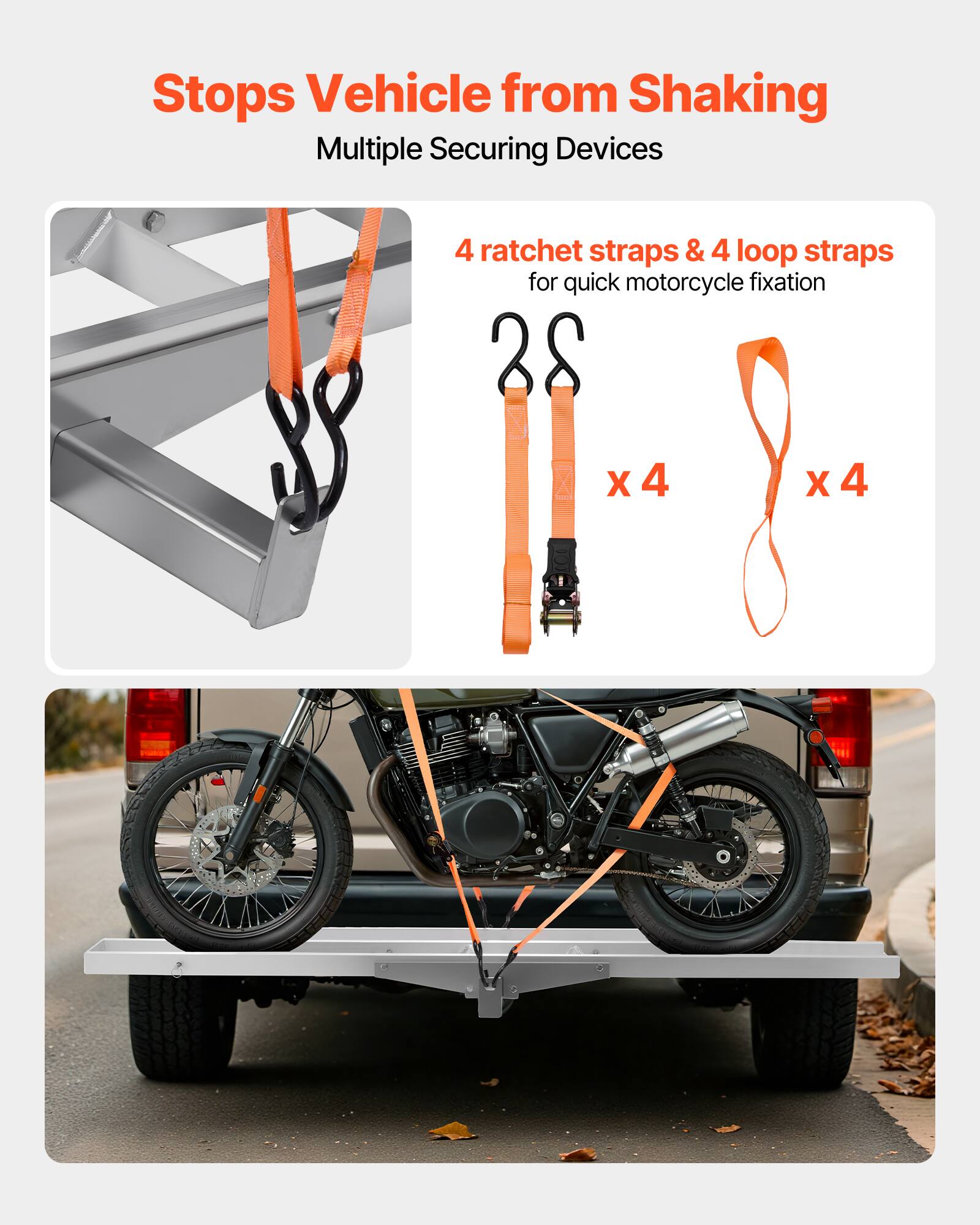 Stops Vehicle from Shaking

Multiple Securing Devices

4 ratchet straps & 4 loop straps
for quick motorcycle fixation

x 4

x 4