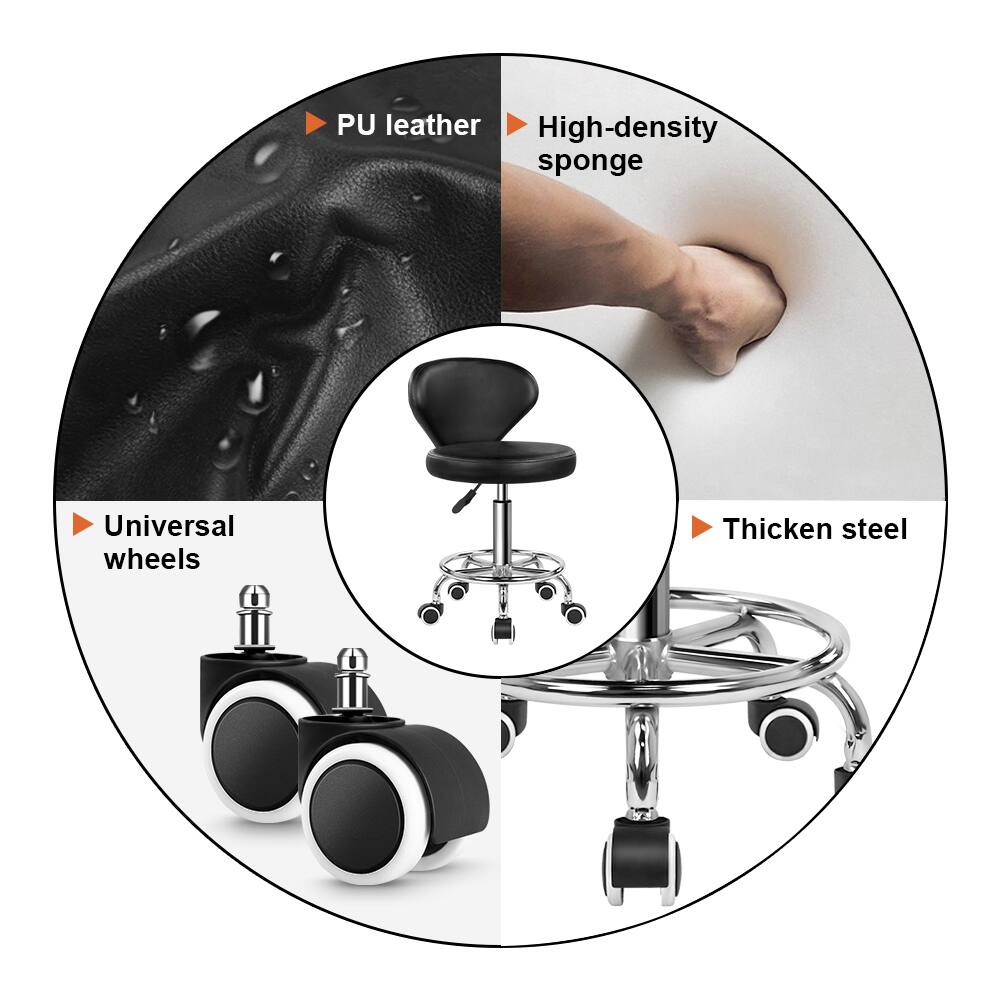 PU leather

High-density sponge

Universal wheels

Thicken steel