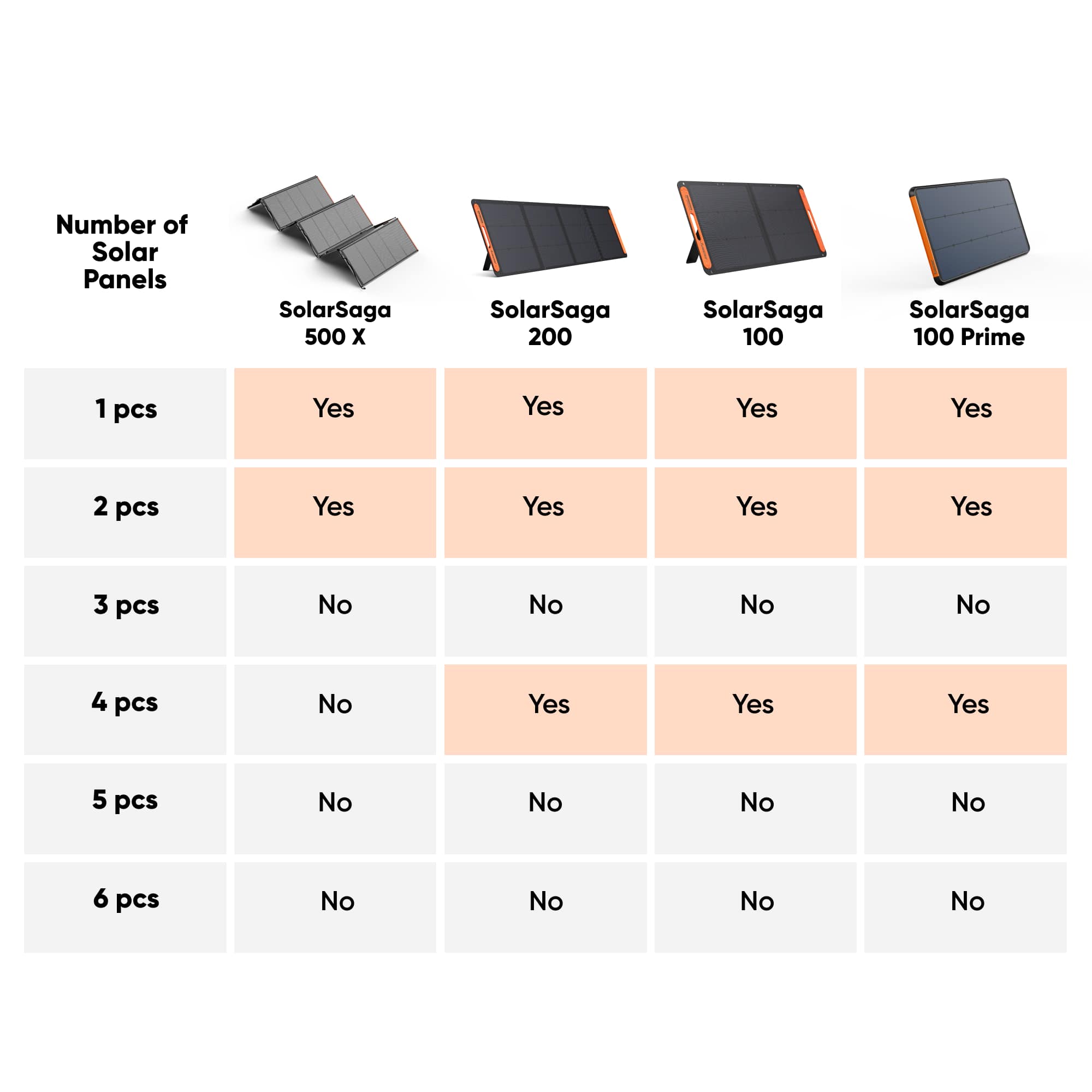 | Number of Solar Panels | SolarSaga 500 X | SolarSaga 200 | SolarSaga 100 | SolarSaga 100 Prime |
|---|---|---|---|---|
| 1 pcs | Yes | Yes | Yes | Yes |
| 2 pcs | Yes | Yes | Yes | Yes |
| 3 pcs | No | No | No | No |
| 4 pcs | No | Yes | Yes | Yes |
| 5 pcs | No | No | No | No |
| 6 pcs | No | No | No | No |