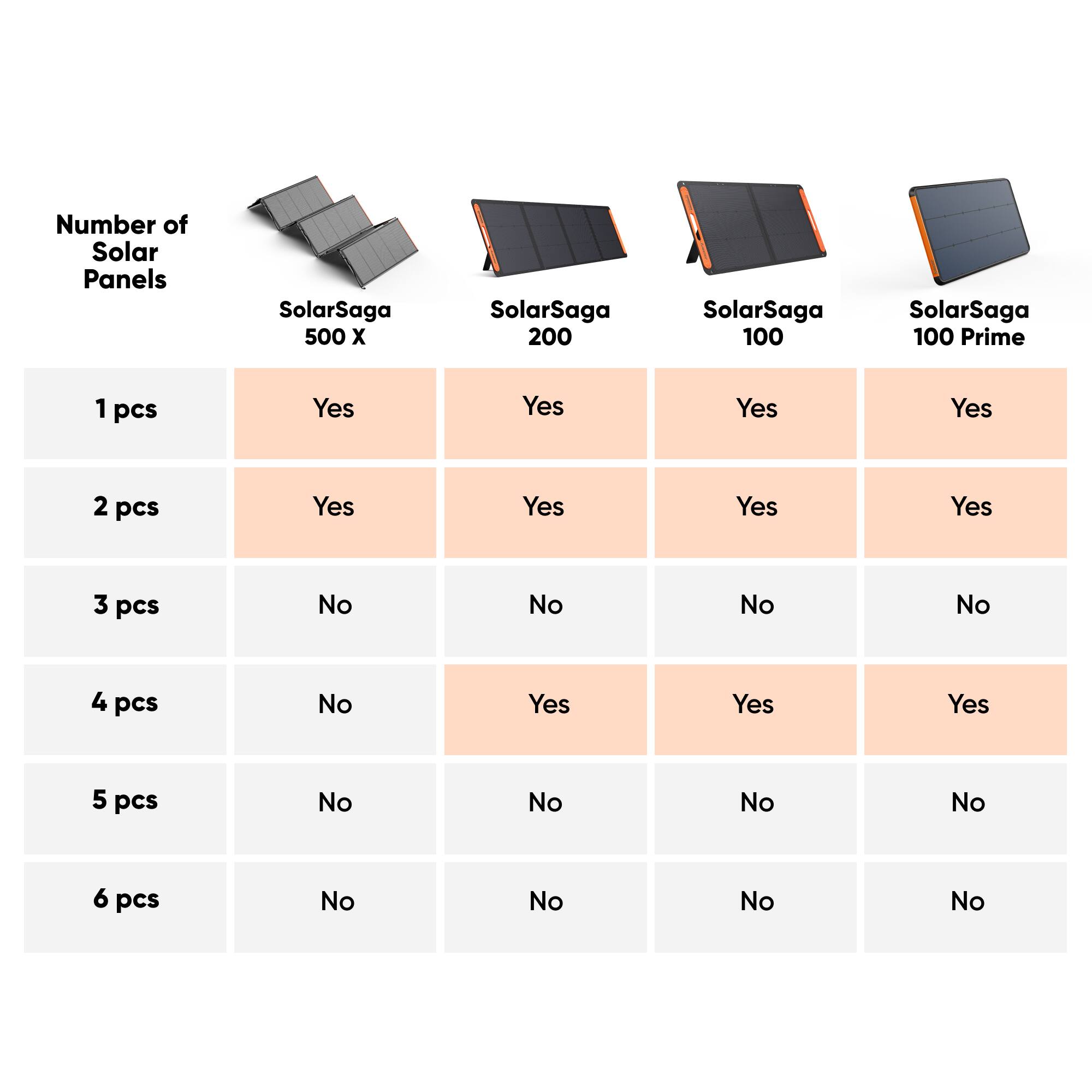 | Number of Solar Panels | SolarSaga 500 X | SolarSaga 200 | SolarSaga 100 | SolarSaga 100 Prime |
|---|---|---|---|---|
| 1 pcs | Yes | Yes | Yes | Yes |
| 2 pcs | Yes | Yes | Yes | Yes |
| 3 pcs | No | No | No | No |
| 4 pcs | No | Yes | Yes | Yes |
| 5 pcs | No | No | No | No |
| 6 pcs | No | No | No | No |