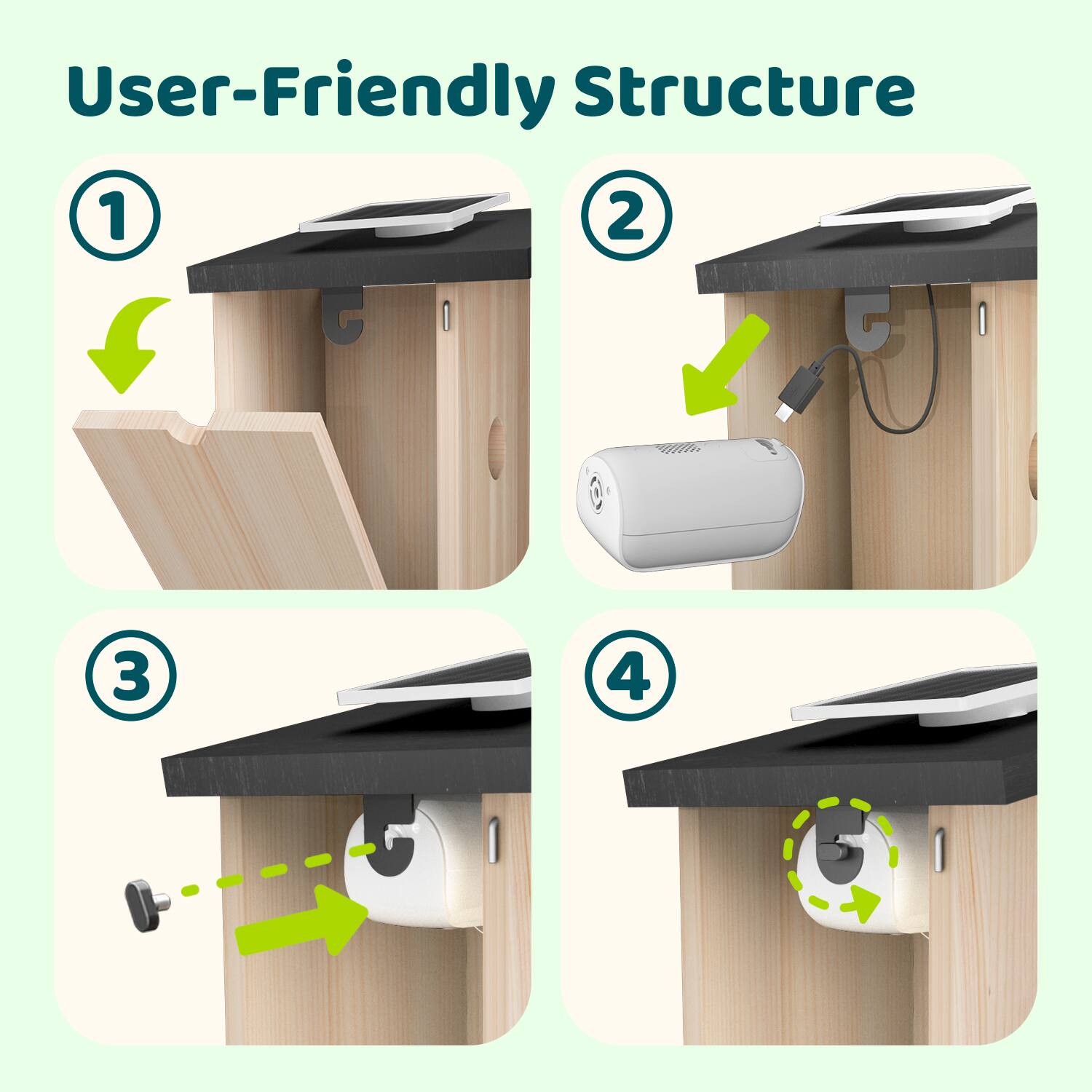 User-Friendly Structure

1

2

3

4