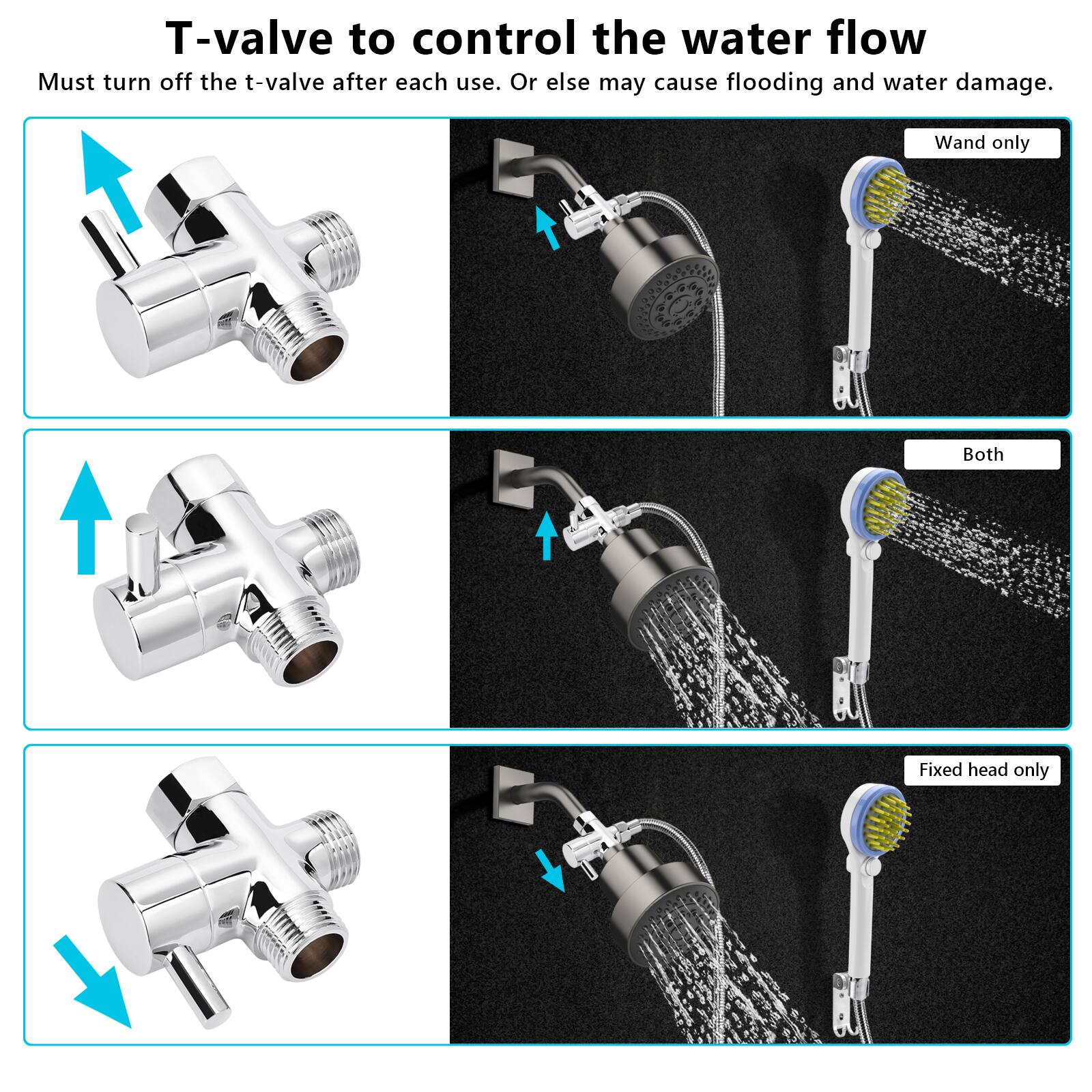 T-valve to control the water flow

Must turn off the t-valve after each use. Or else may cause flooding and water damage.

Wand only

Both

Fixed head only